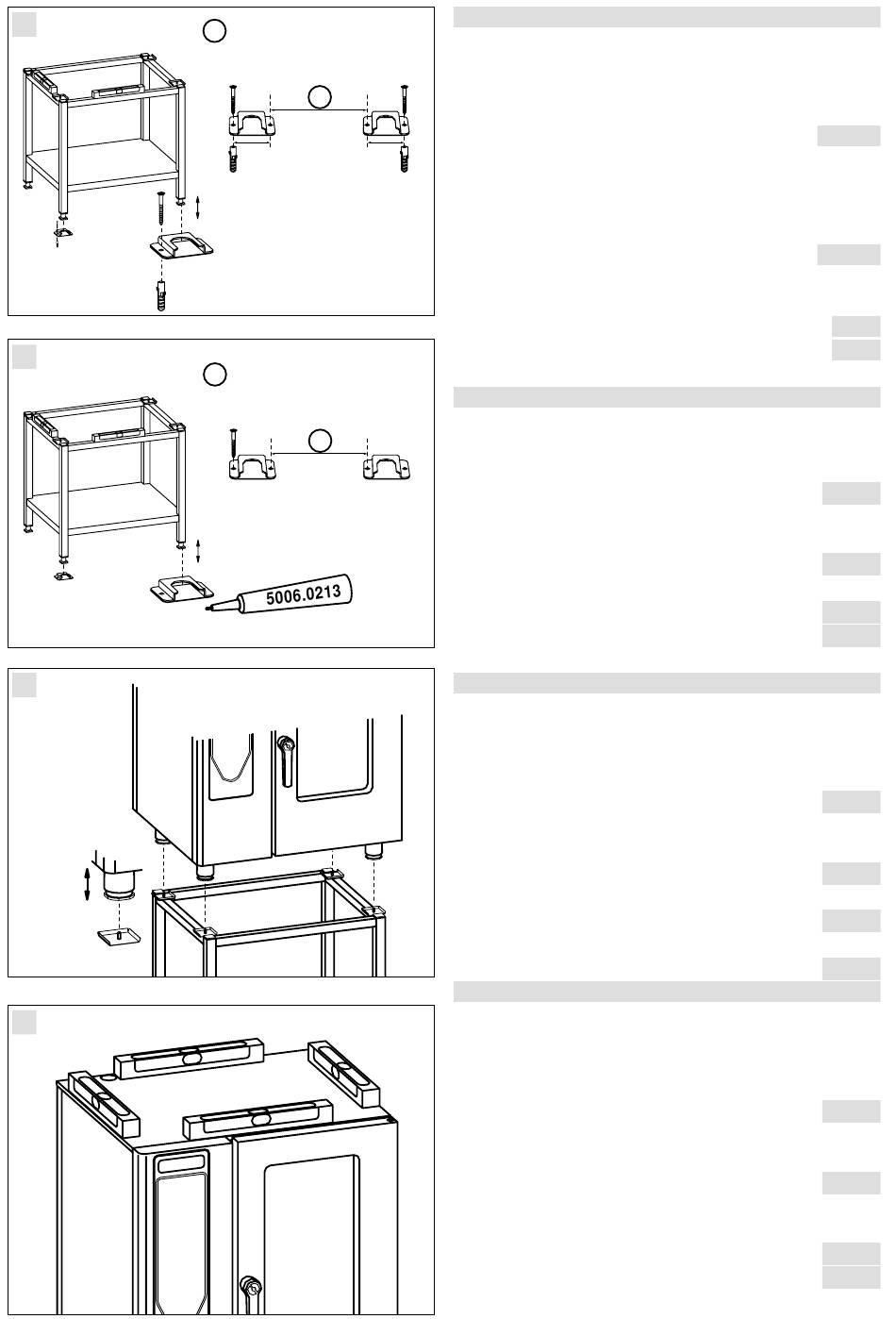 5006.0213