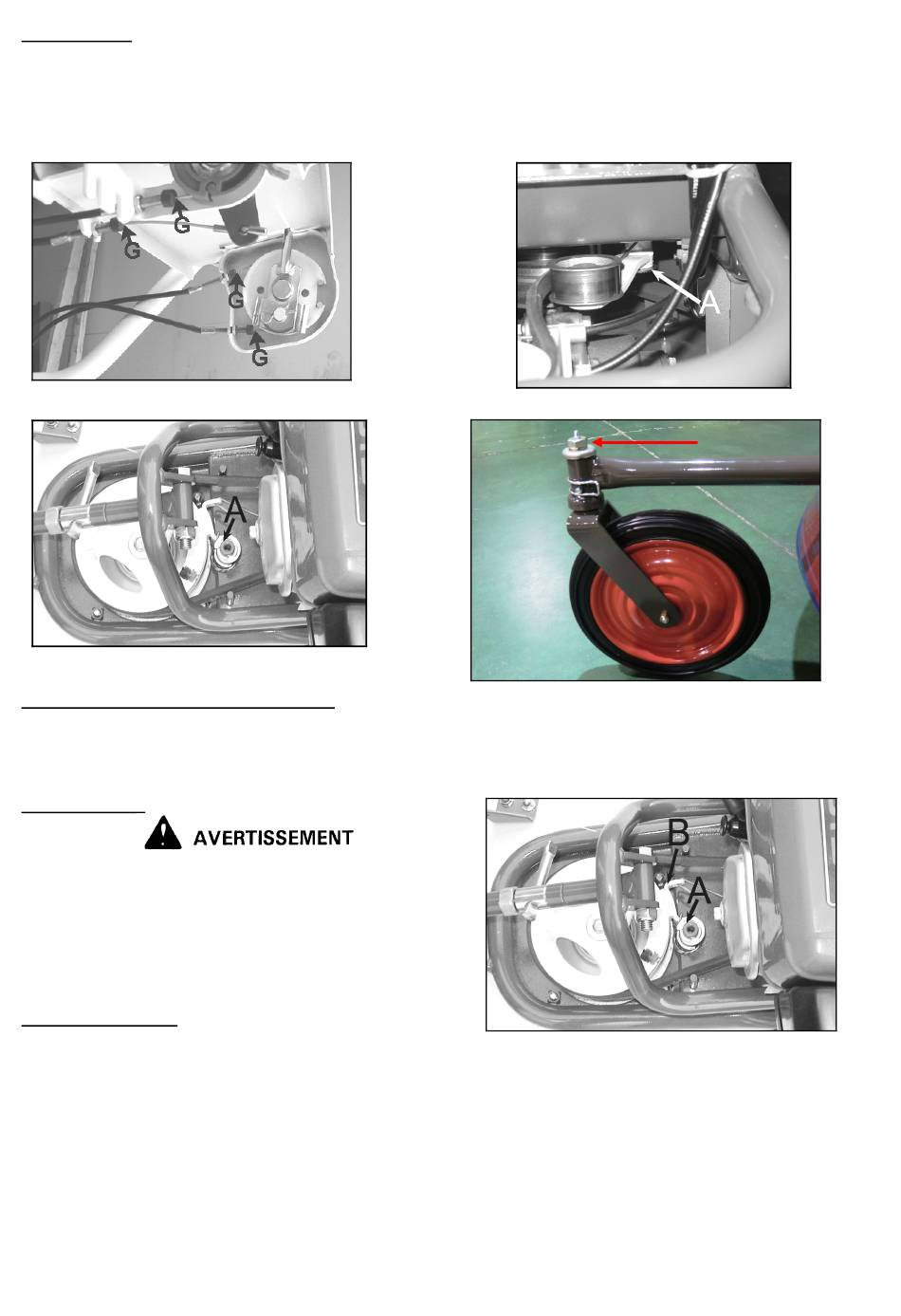 G
G
G
G

A

A

AVERTISSEMENT

B
A