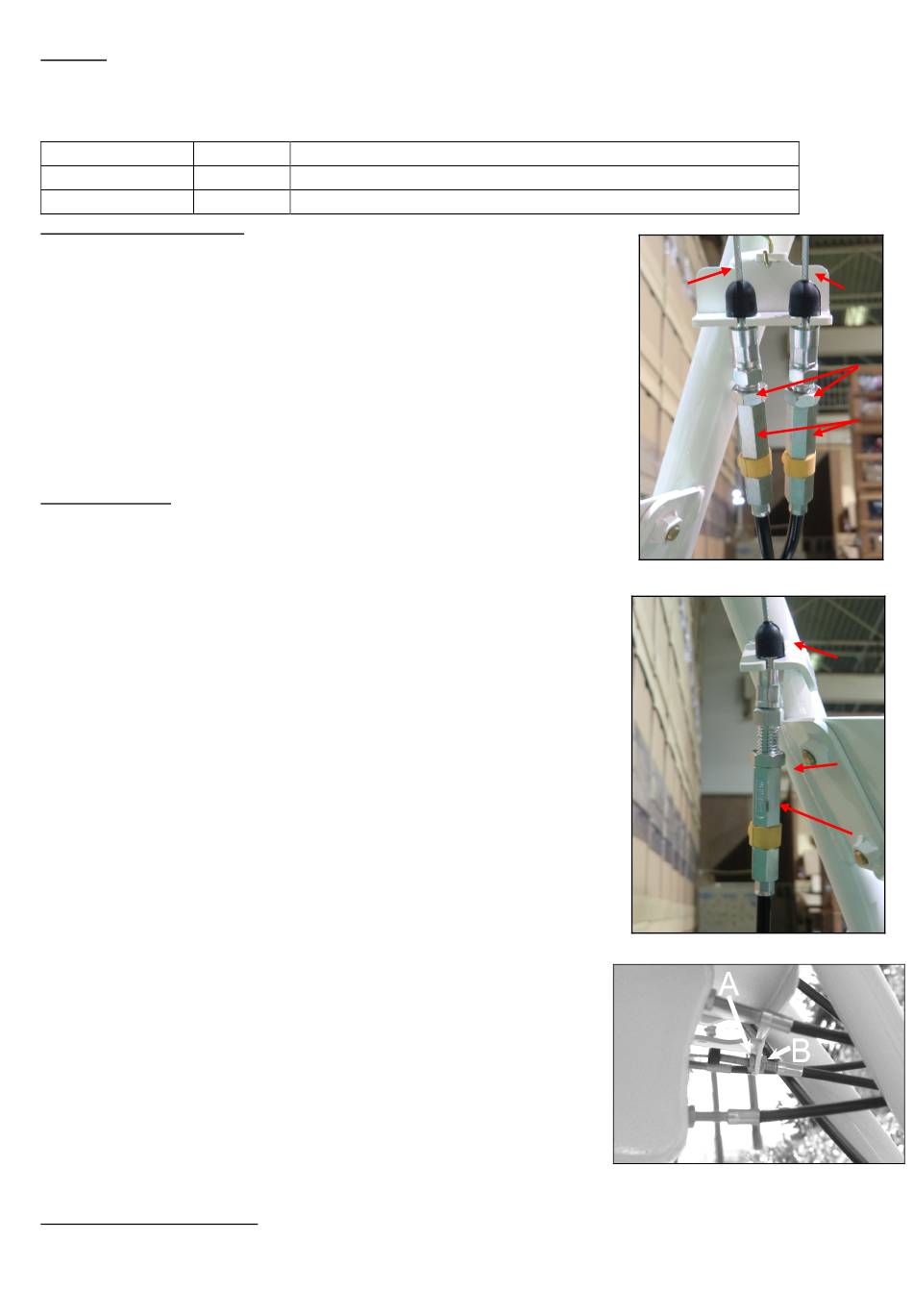 A

B