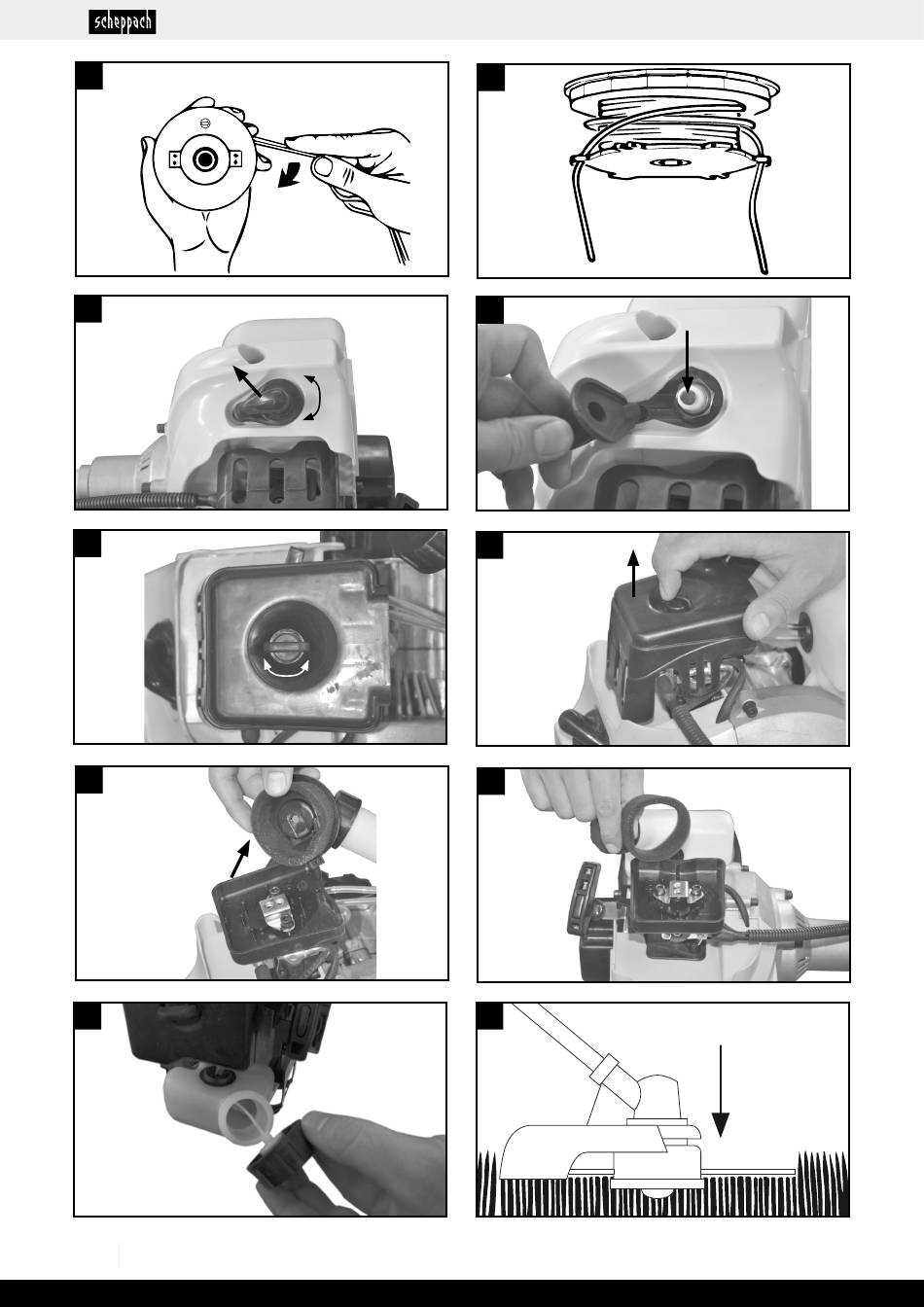 scheppach