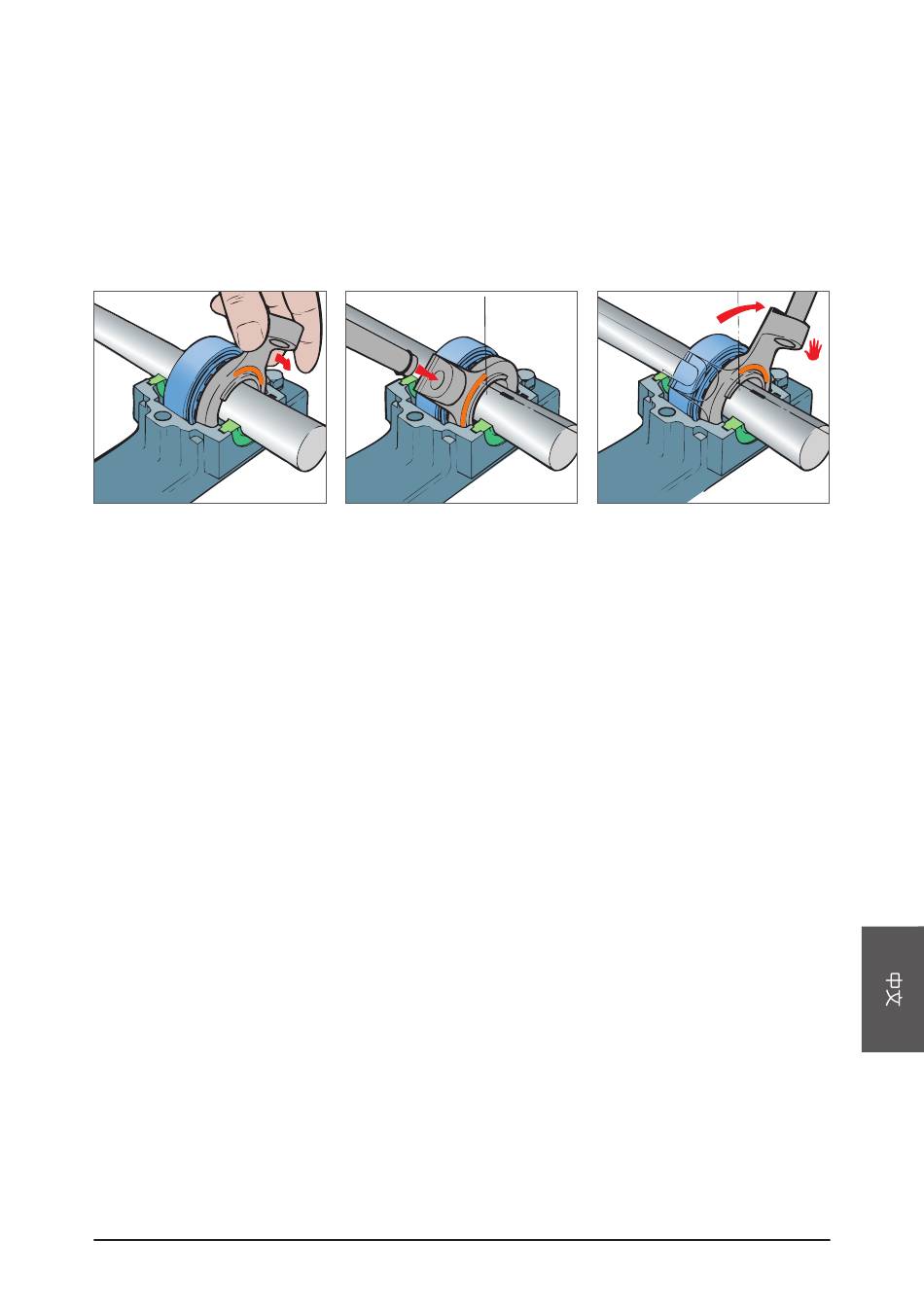 中文