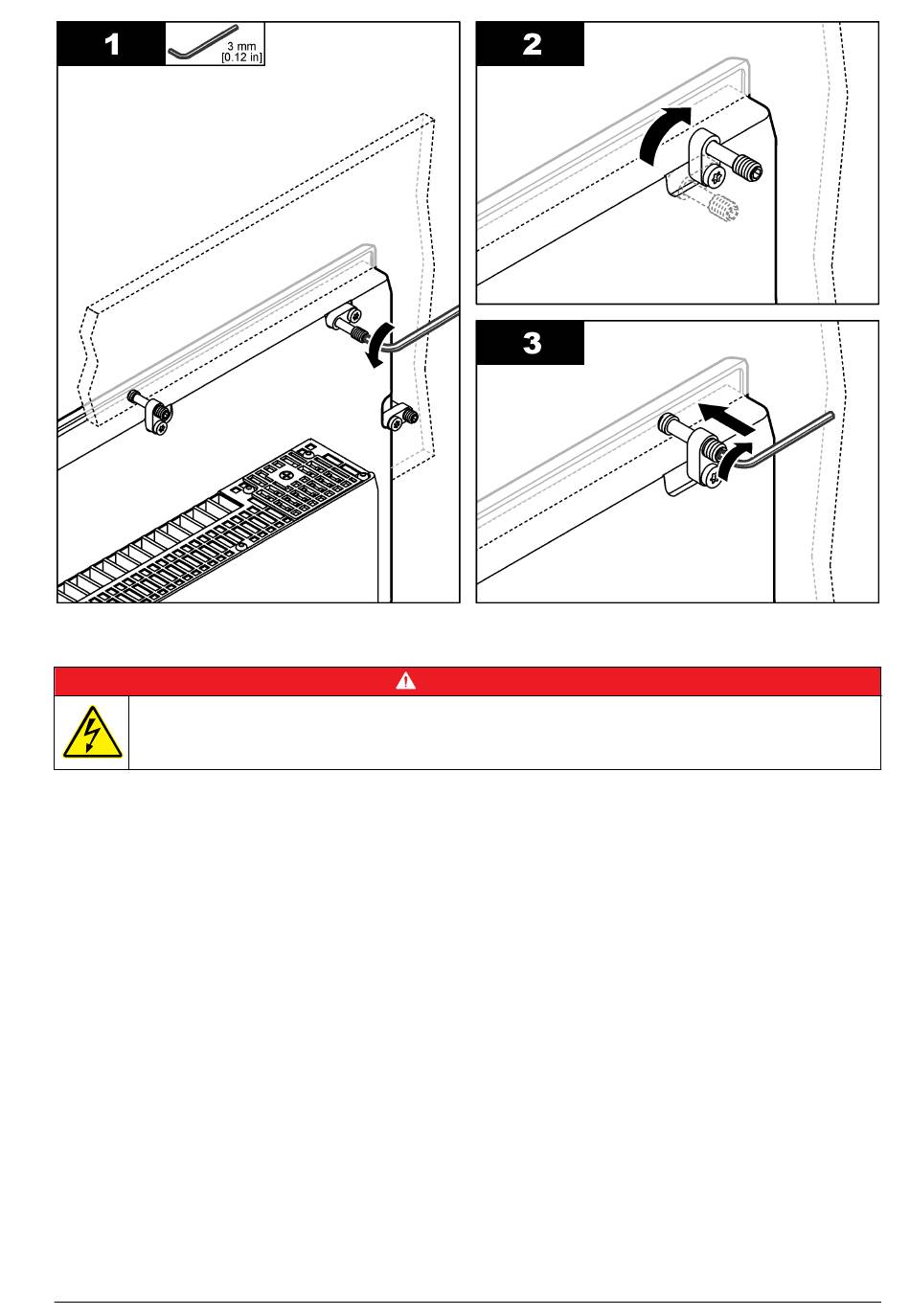 1

3 mm
[0.12 in]

2

3