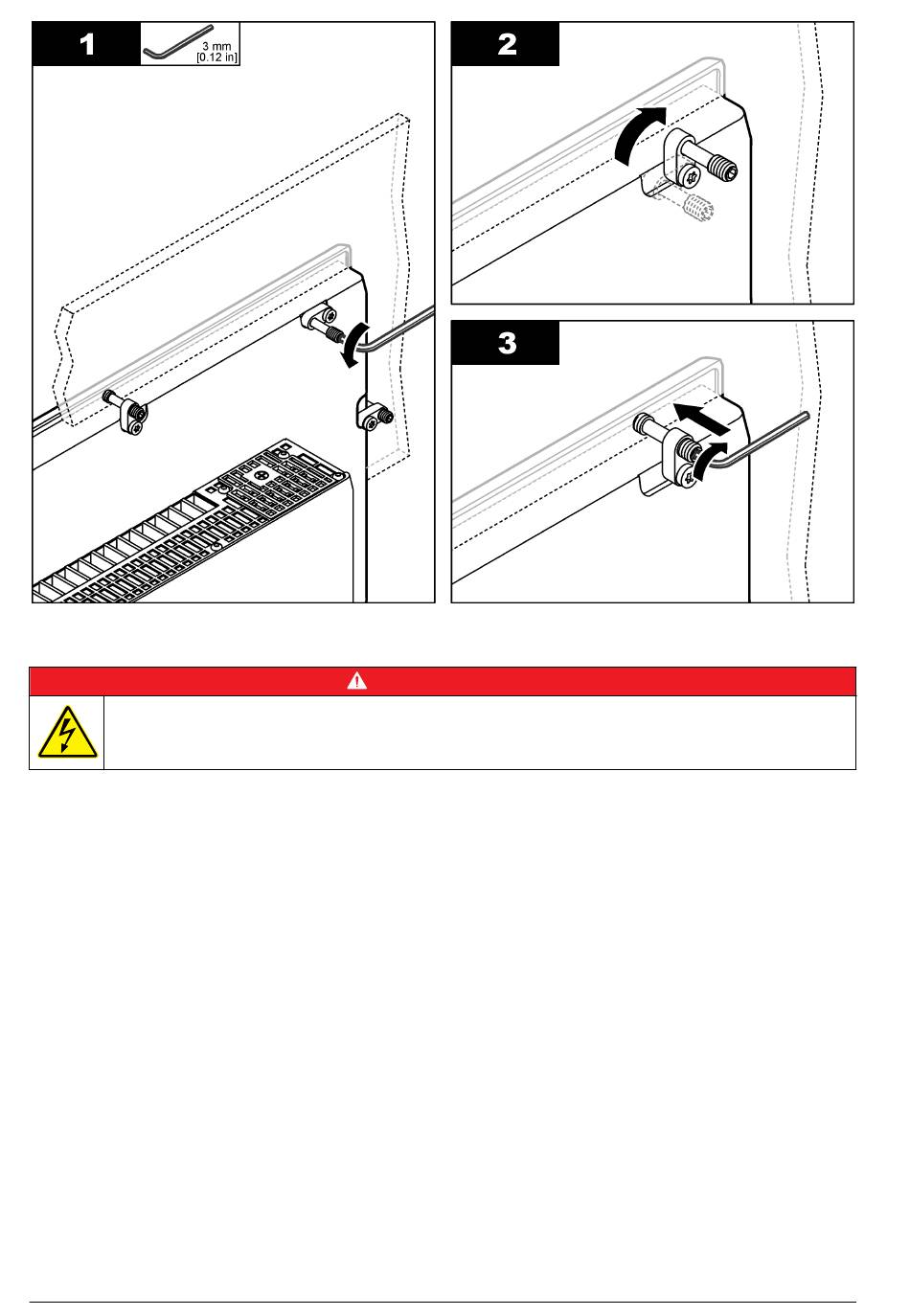 1

3 mm
[0.12 in]

2

3