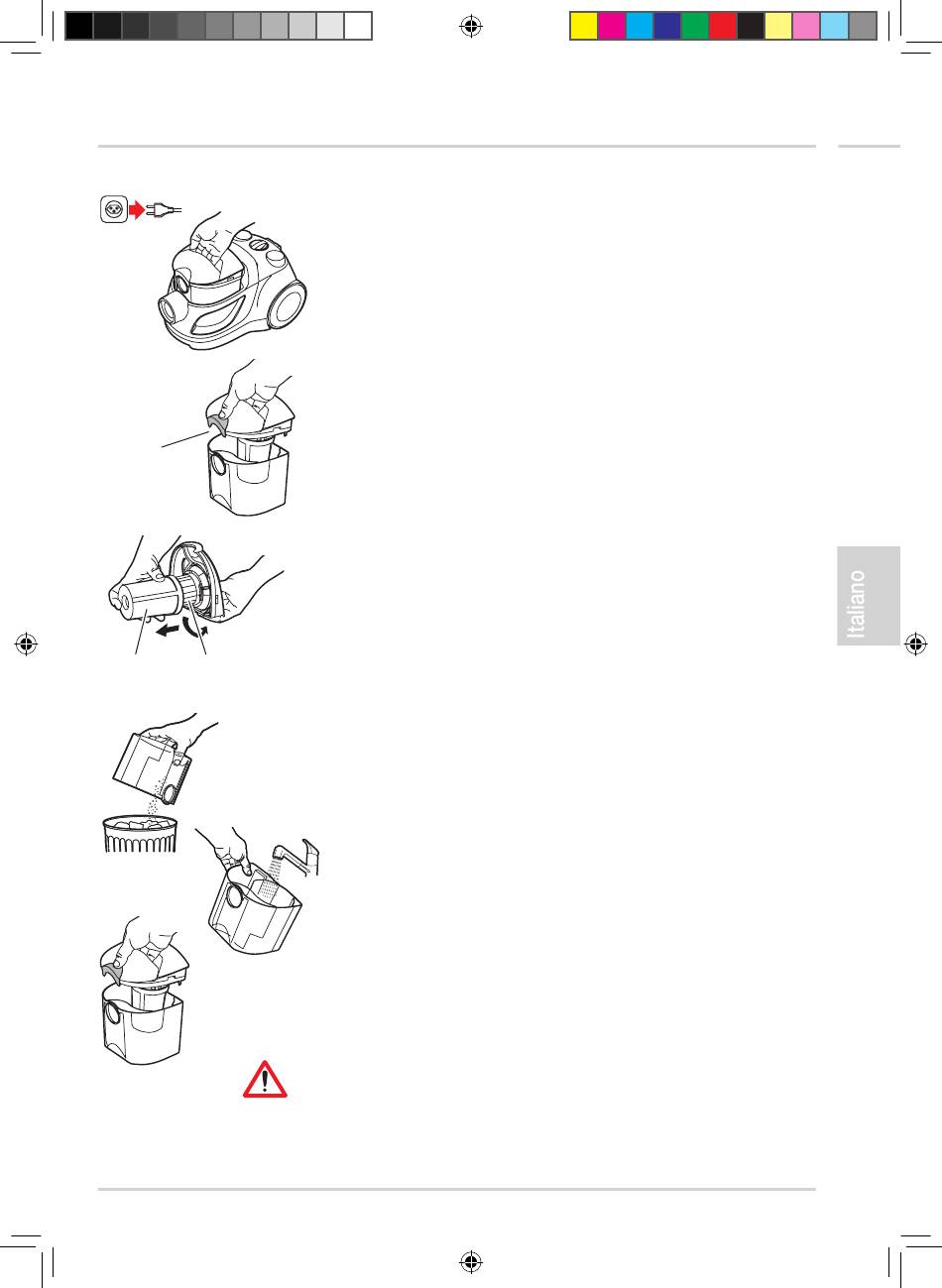 Italiano