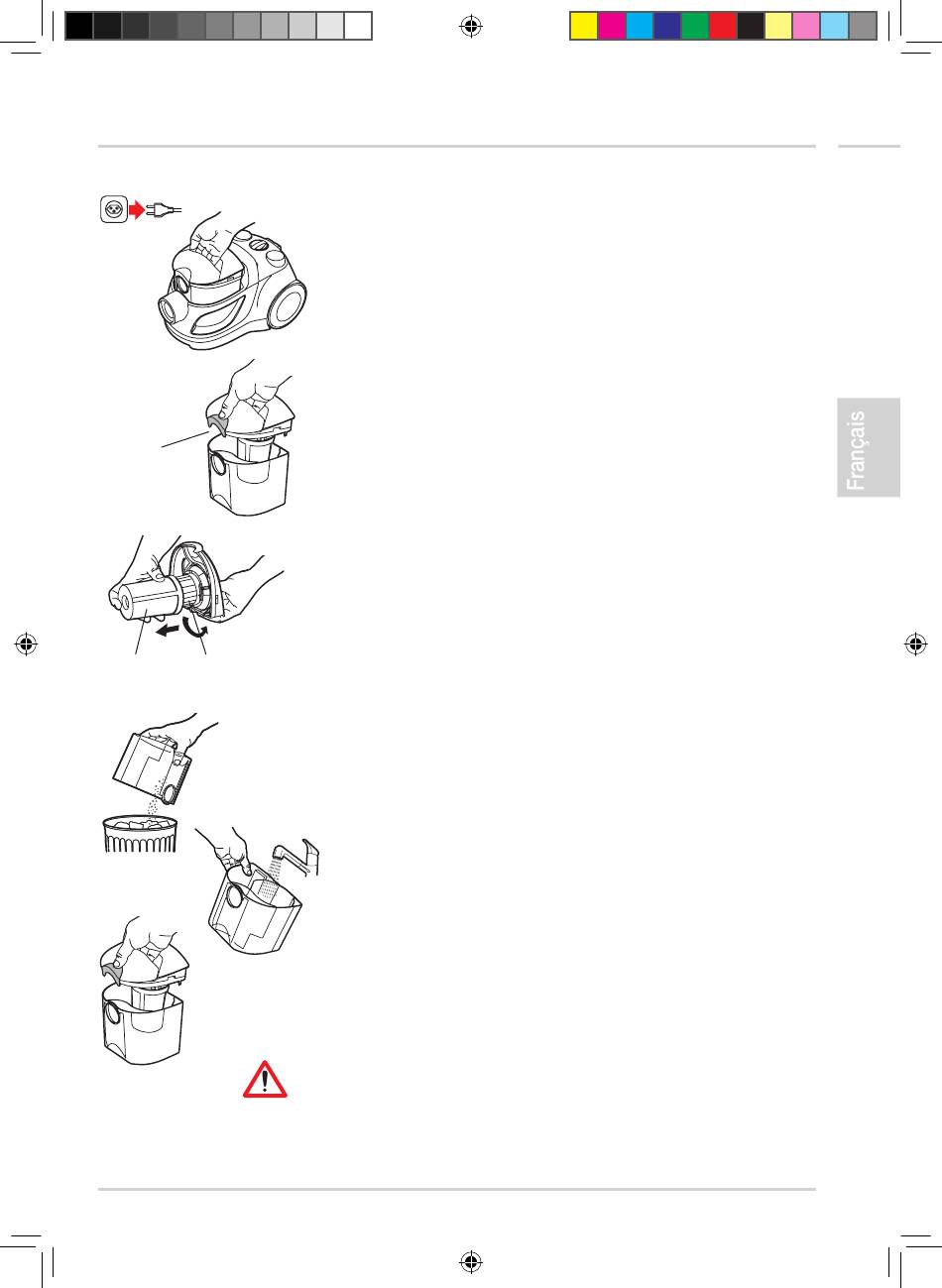 Français