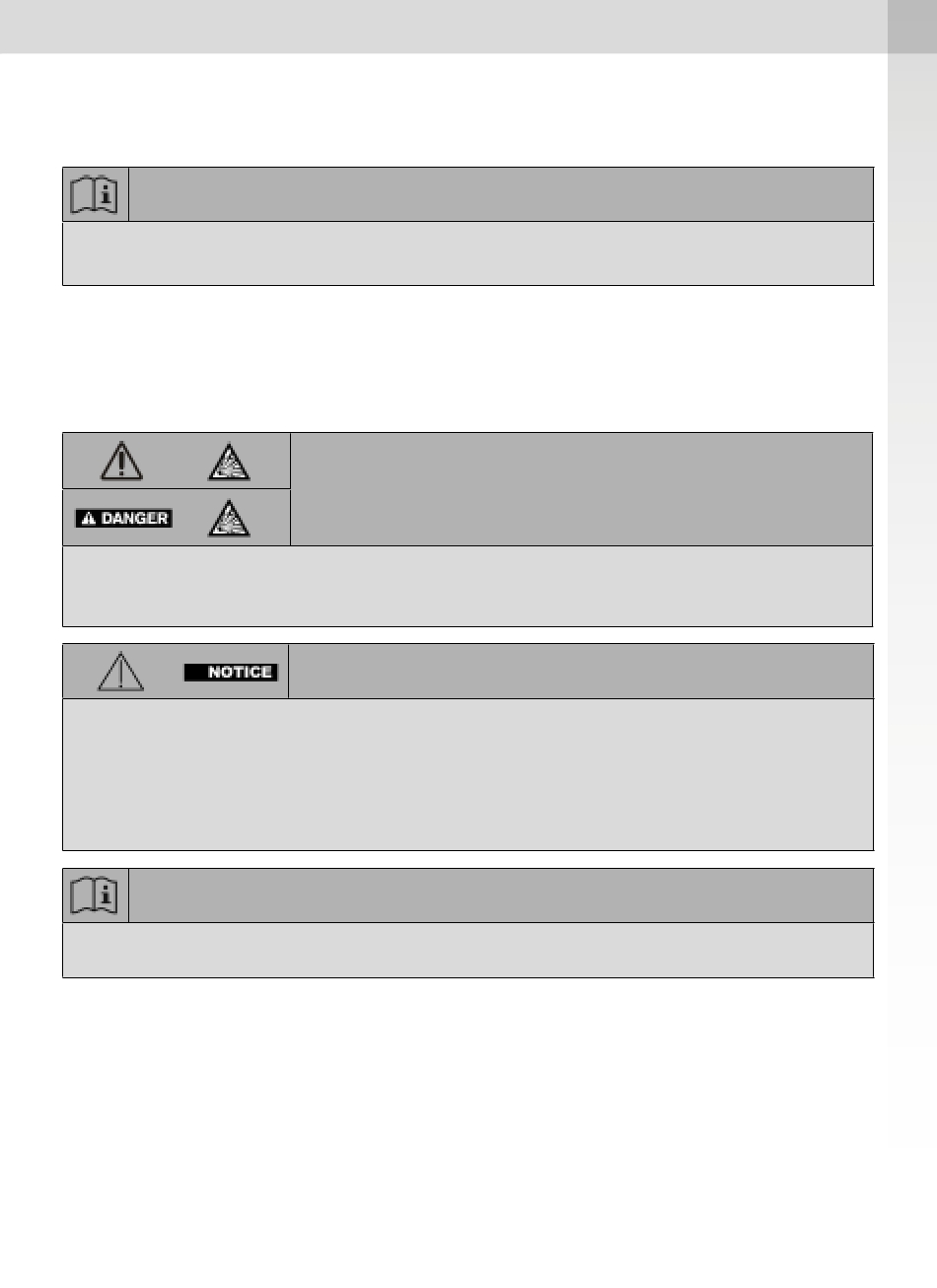 DANGER

NOTICE