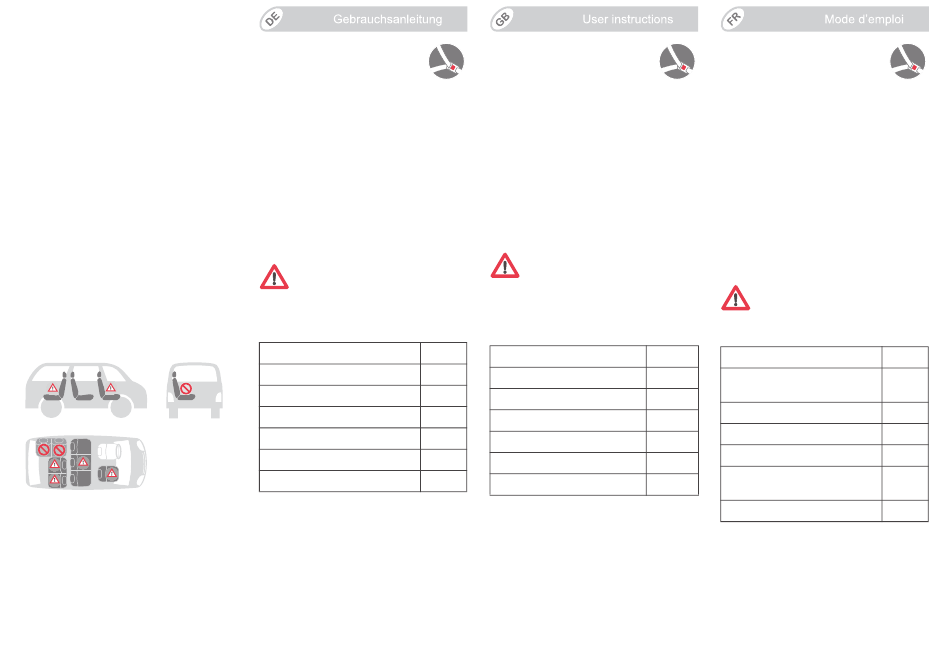 DE Gebrauchsanleitung

GB User instructions

FR Mode d'emploi