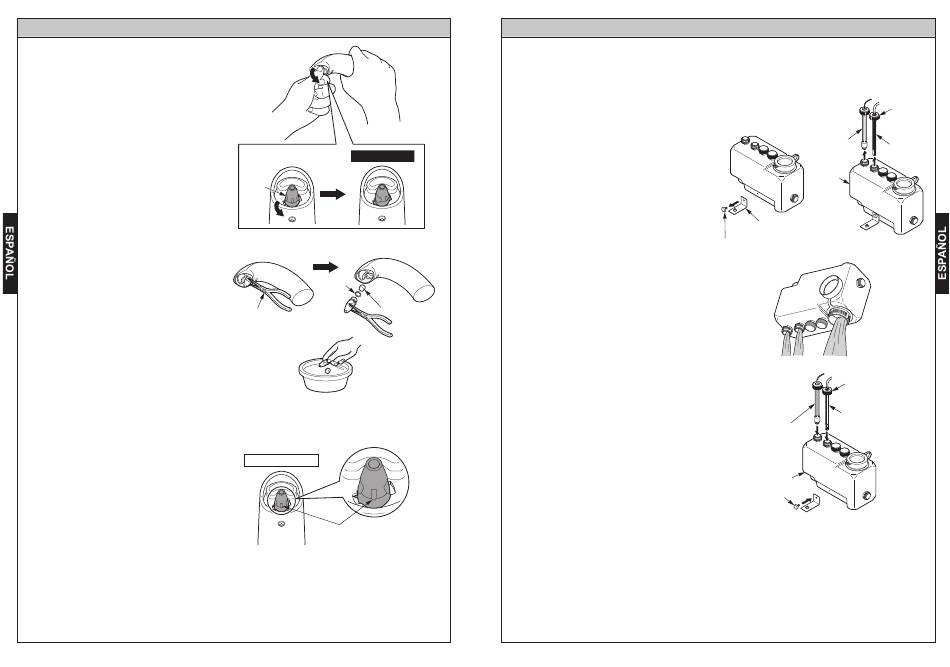 ESPAÑOL

ESPAÑOL