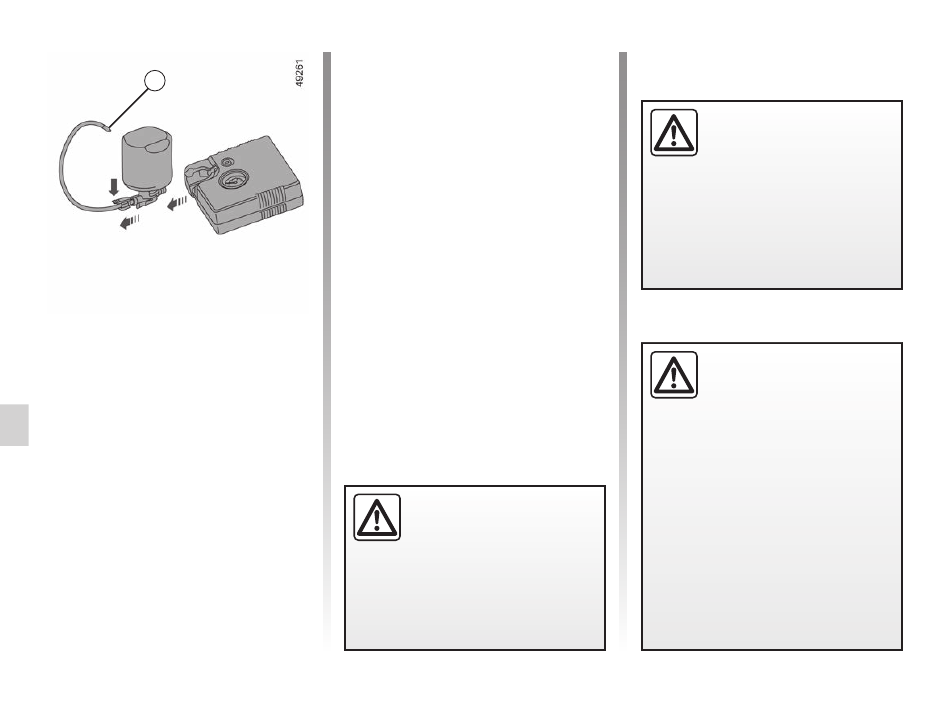 49261