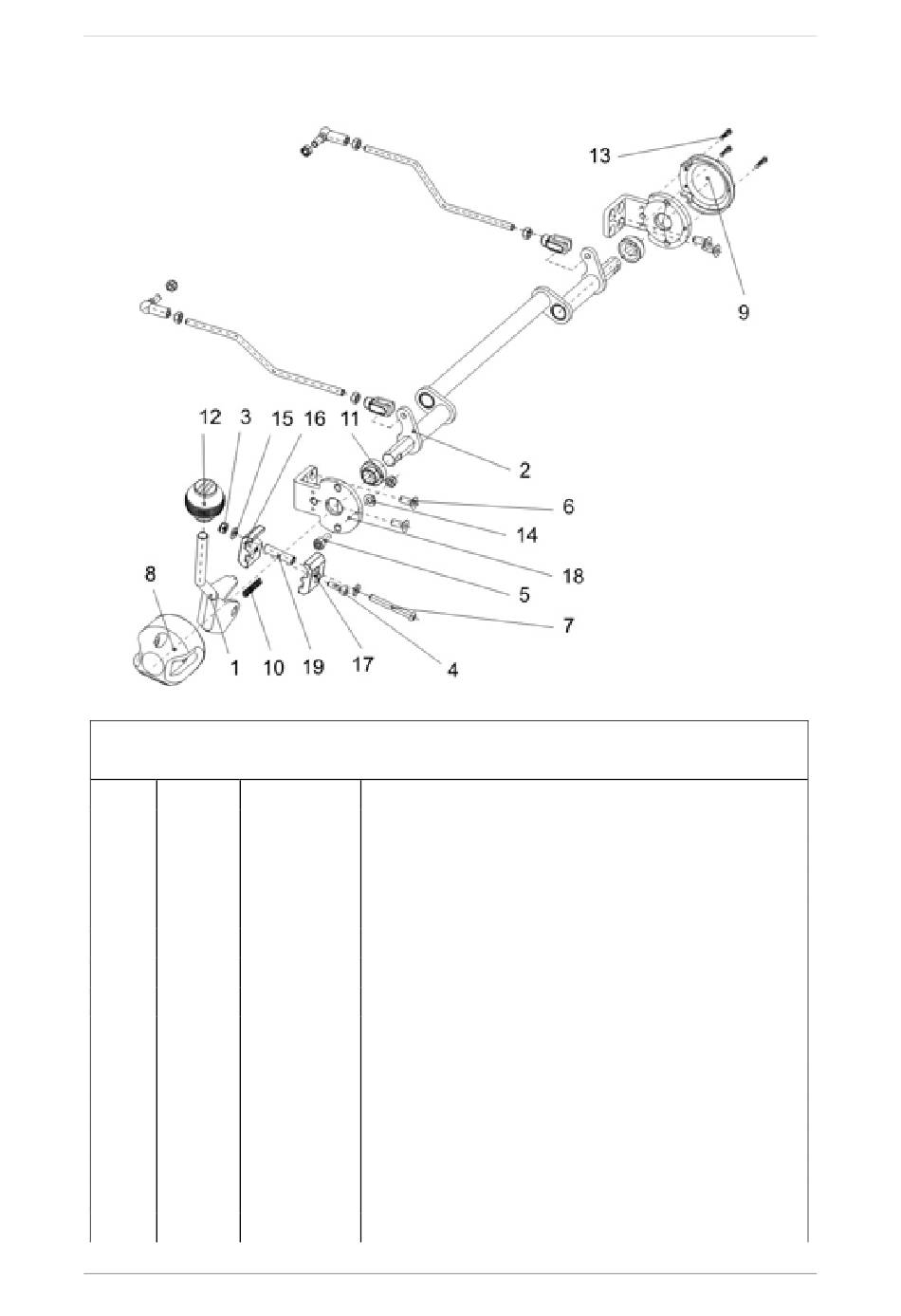 13

9

12 3 15 16 11

2

6

14

18

5

7

8

1 10 19 17 4