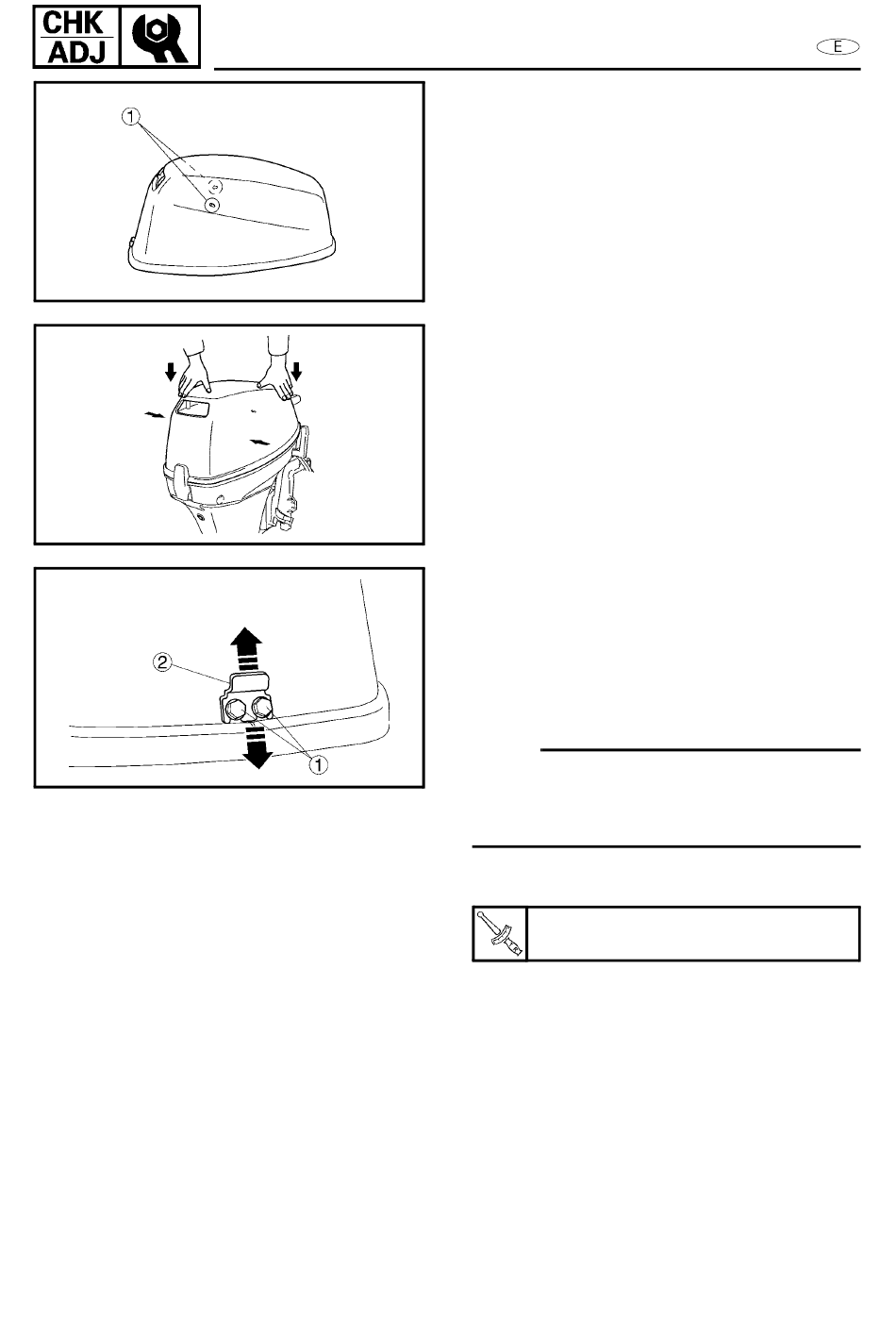 CHK
ADJ

E

①

②

①