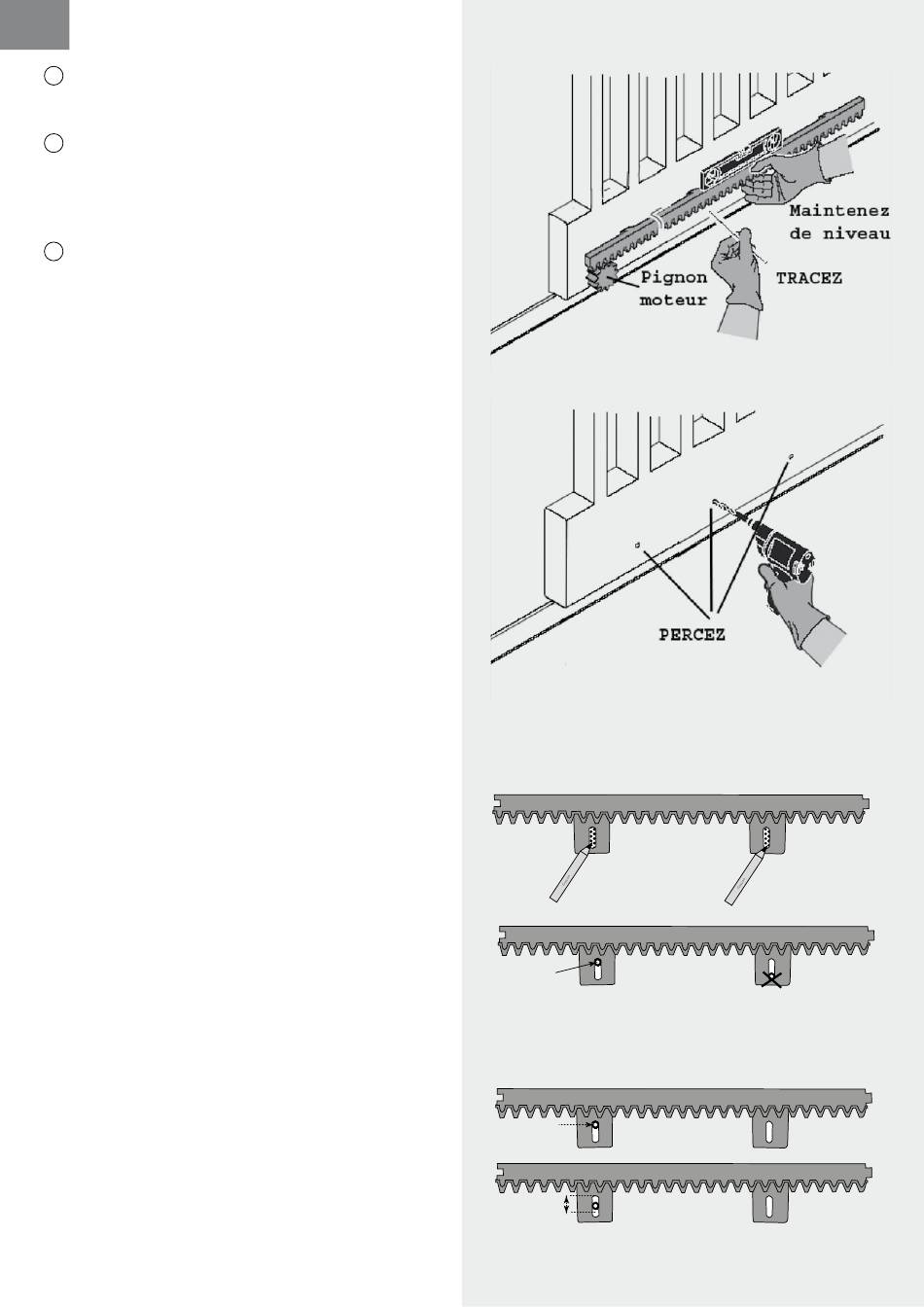 Maintenez de niveau

Pignon moteur

TRACEZ

PERCEZ