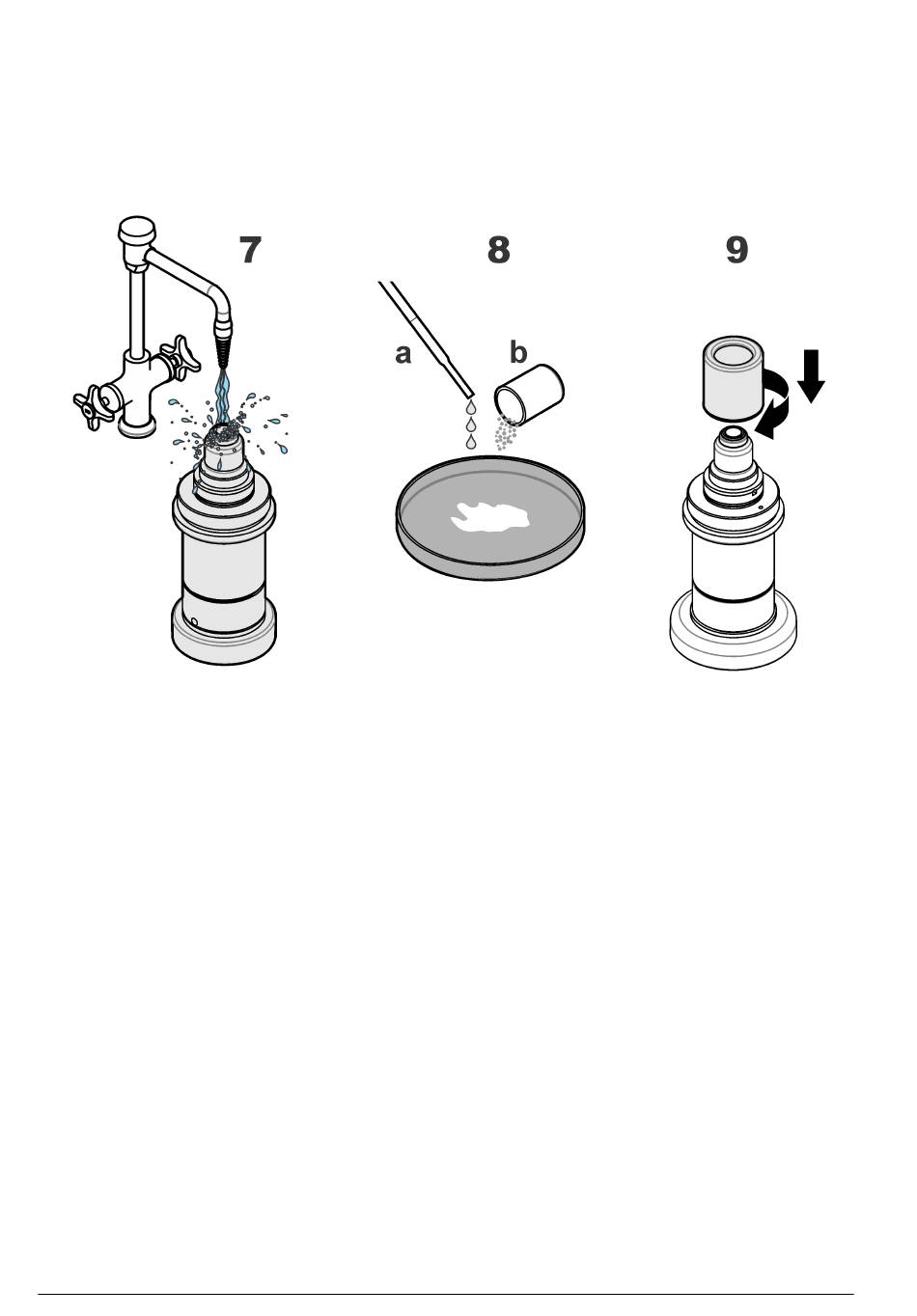 7

8

a

b

9