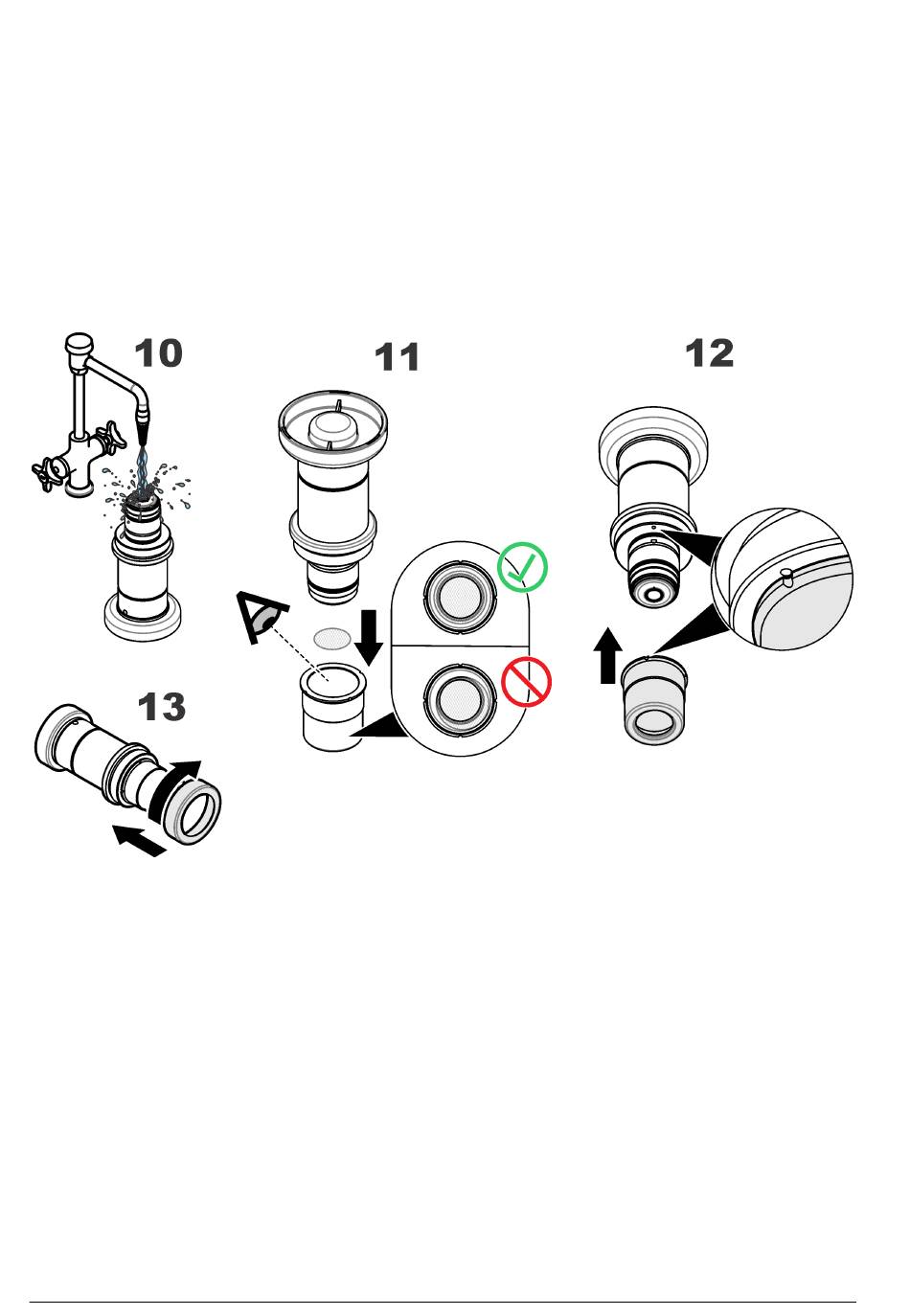 10

11

12

13