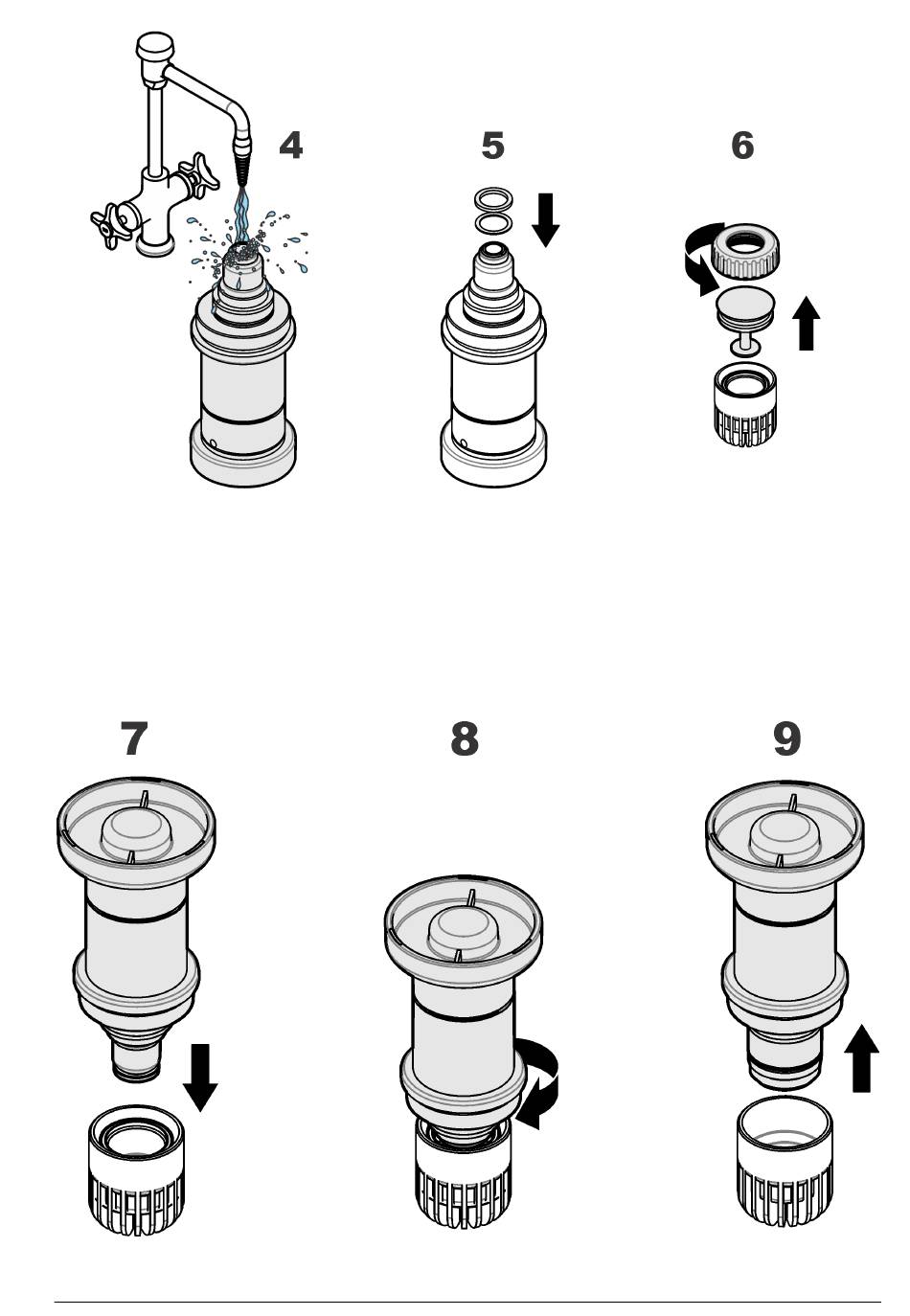 4

5

6

7

8

9