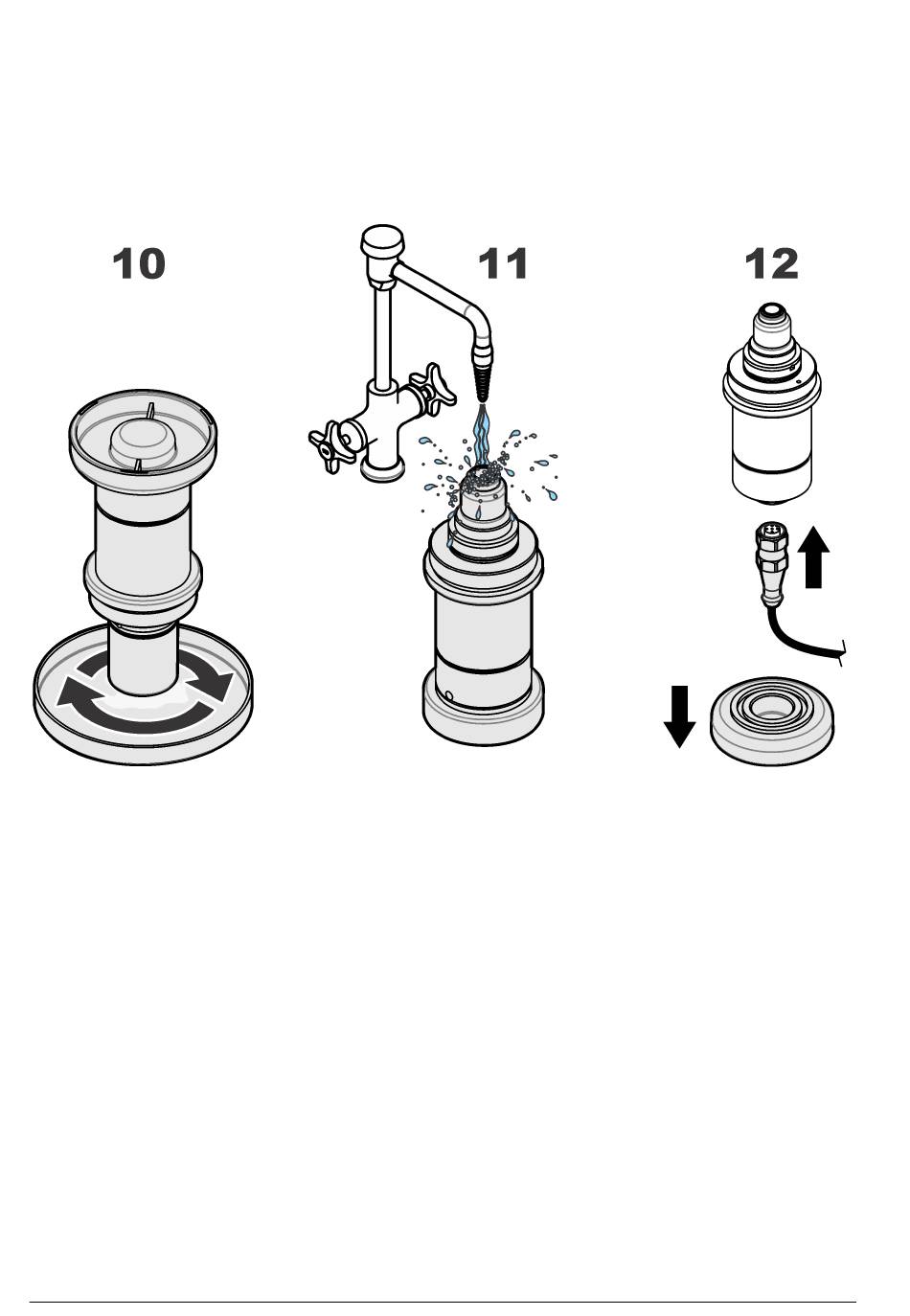 10

11

12