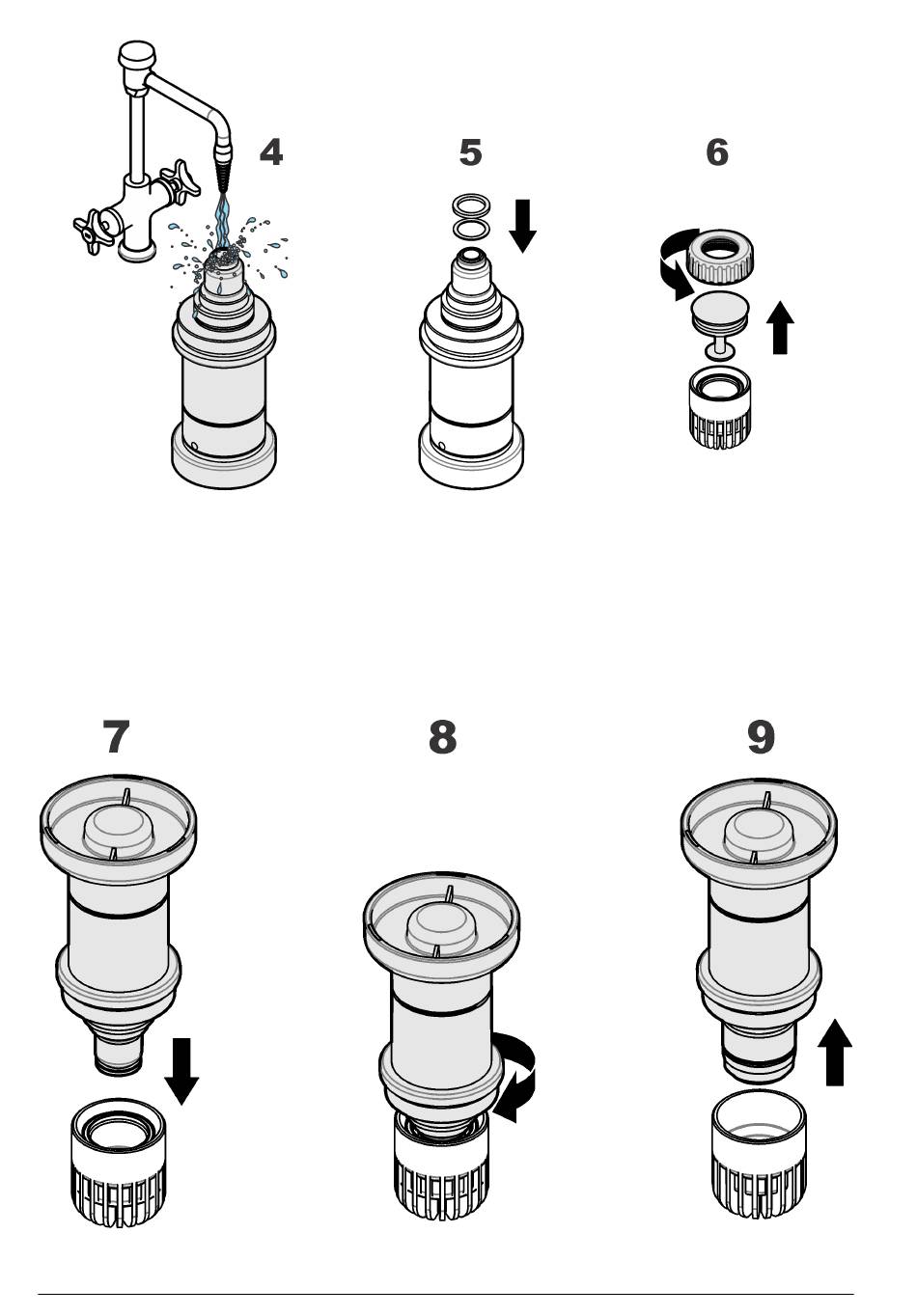 4

5

6

7

8

9