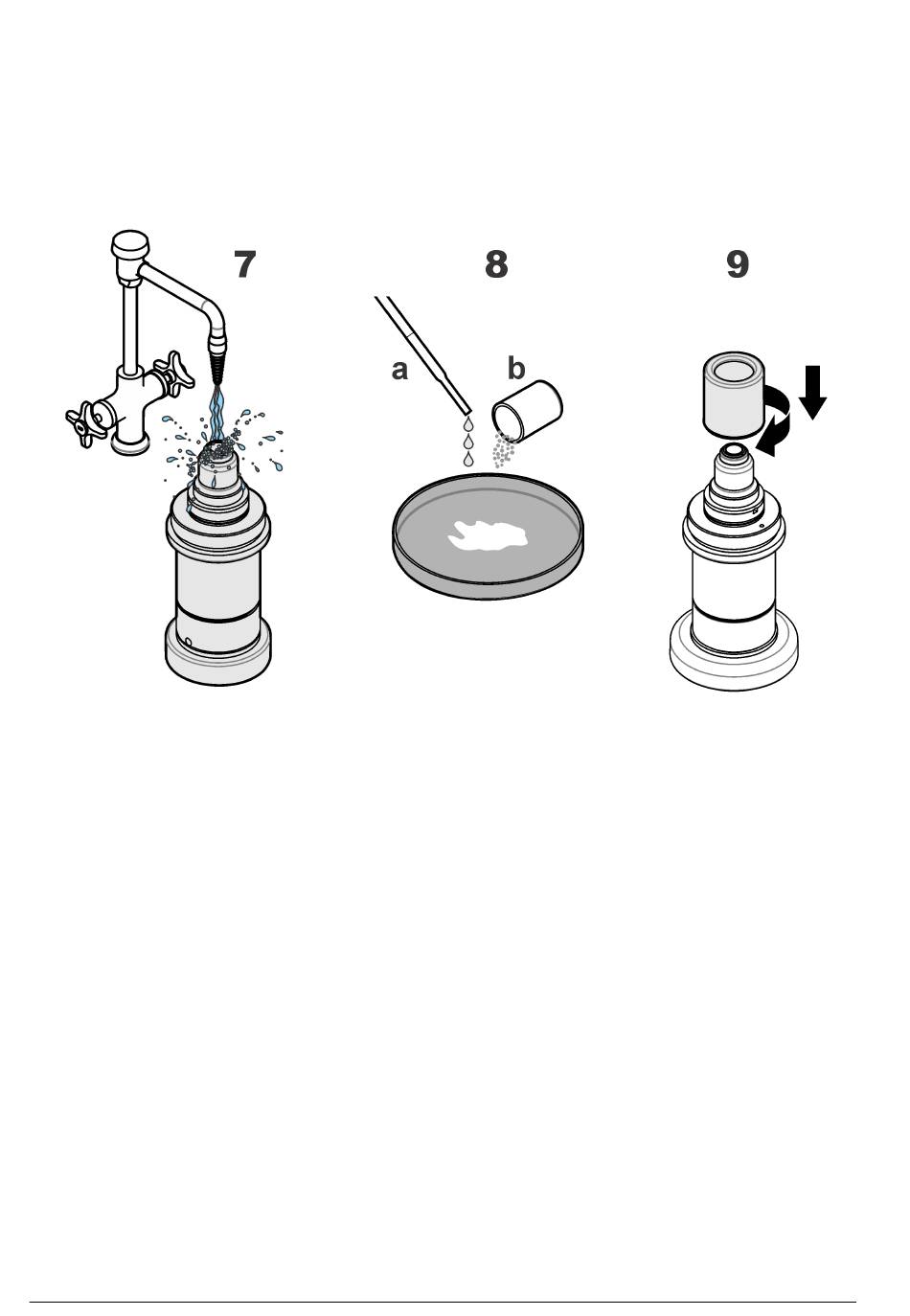 7

8

a

b

9