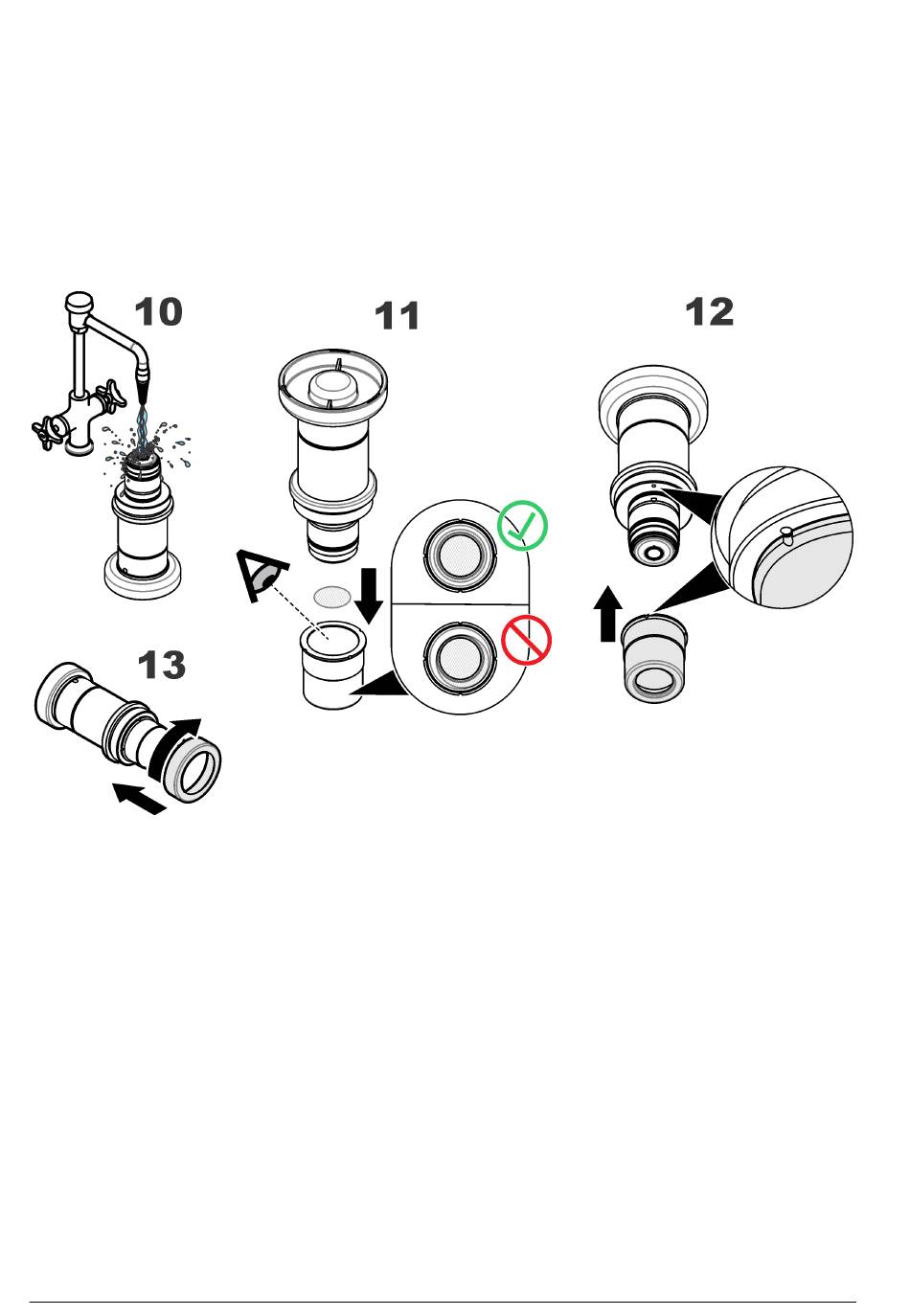 10

11

12

13