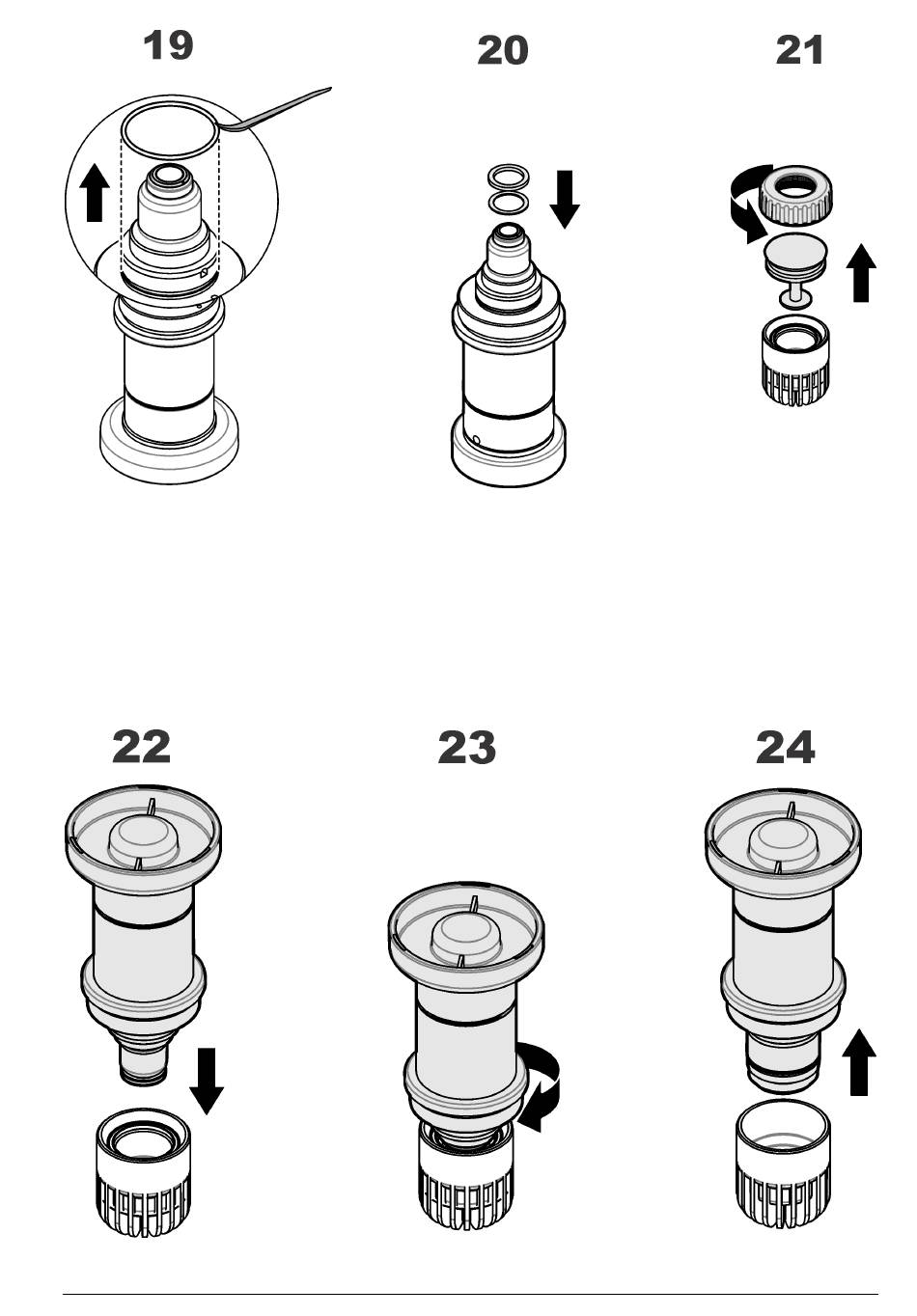 19

20

21

22

23

24