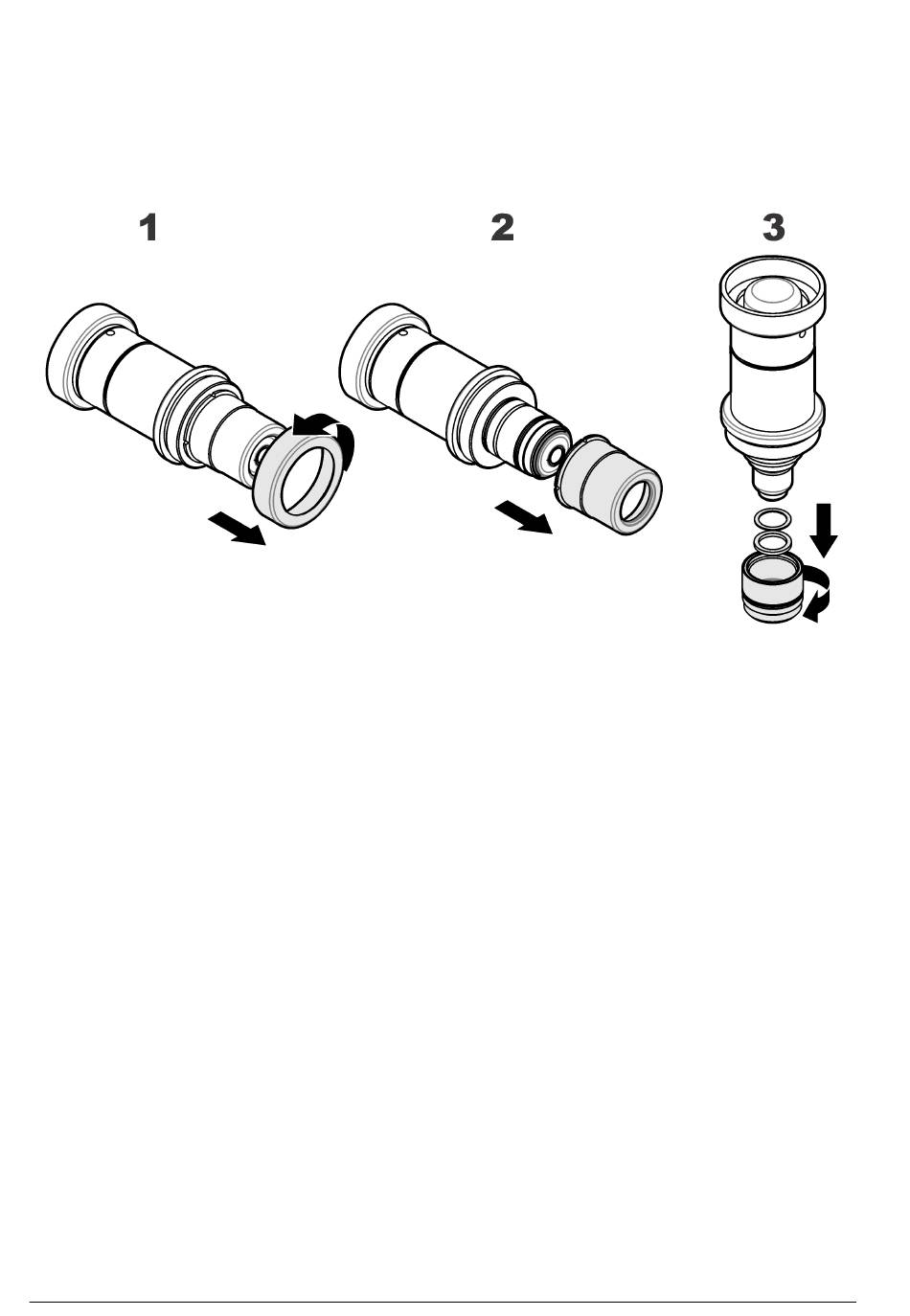 1

2

3