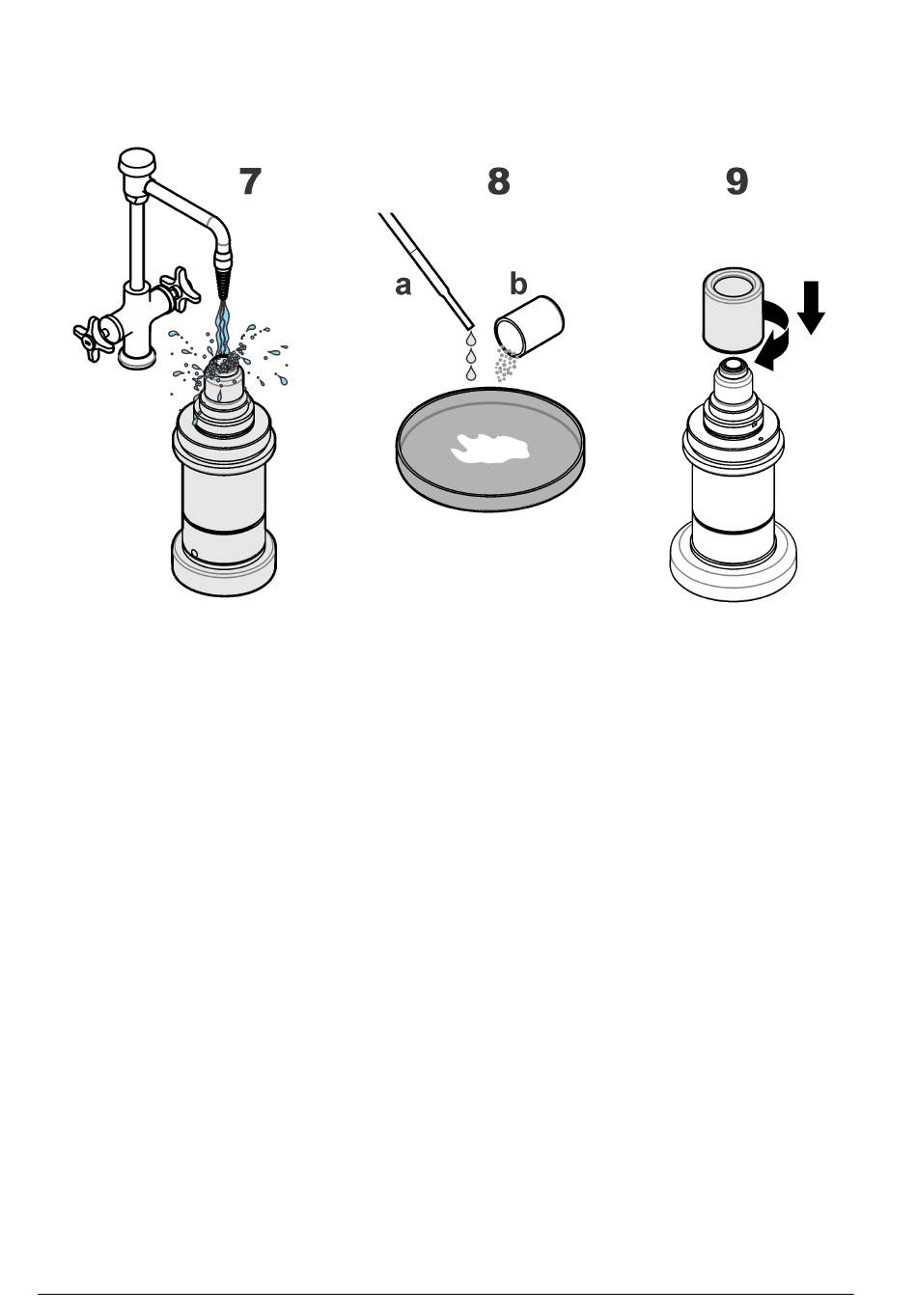 7

8

a

b

9