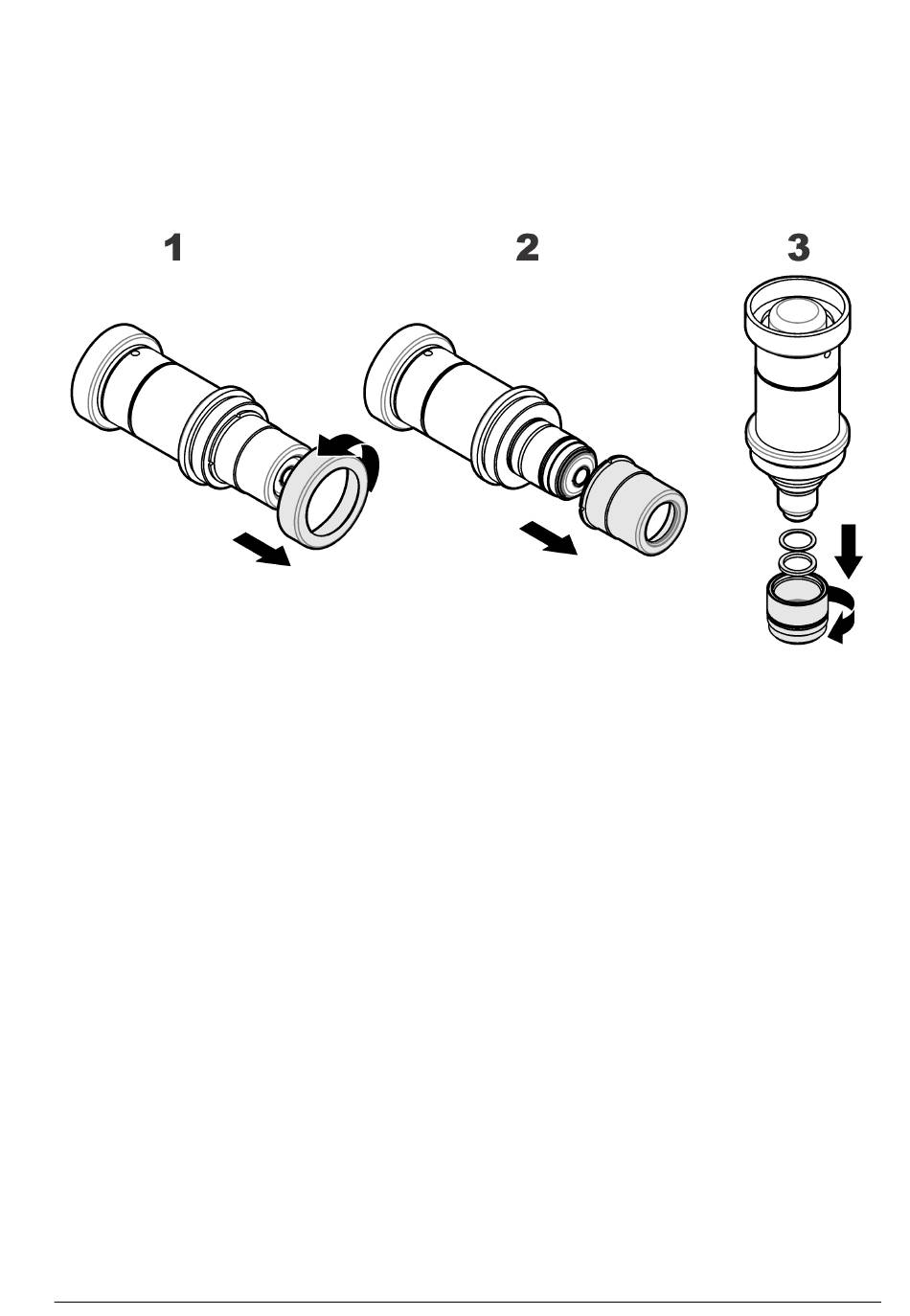 1

2

3