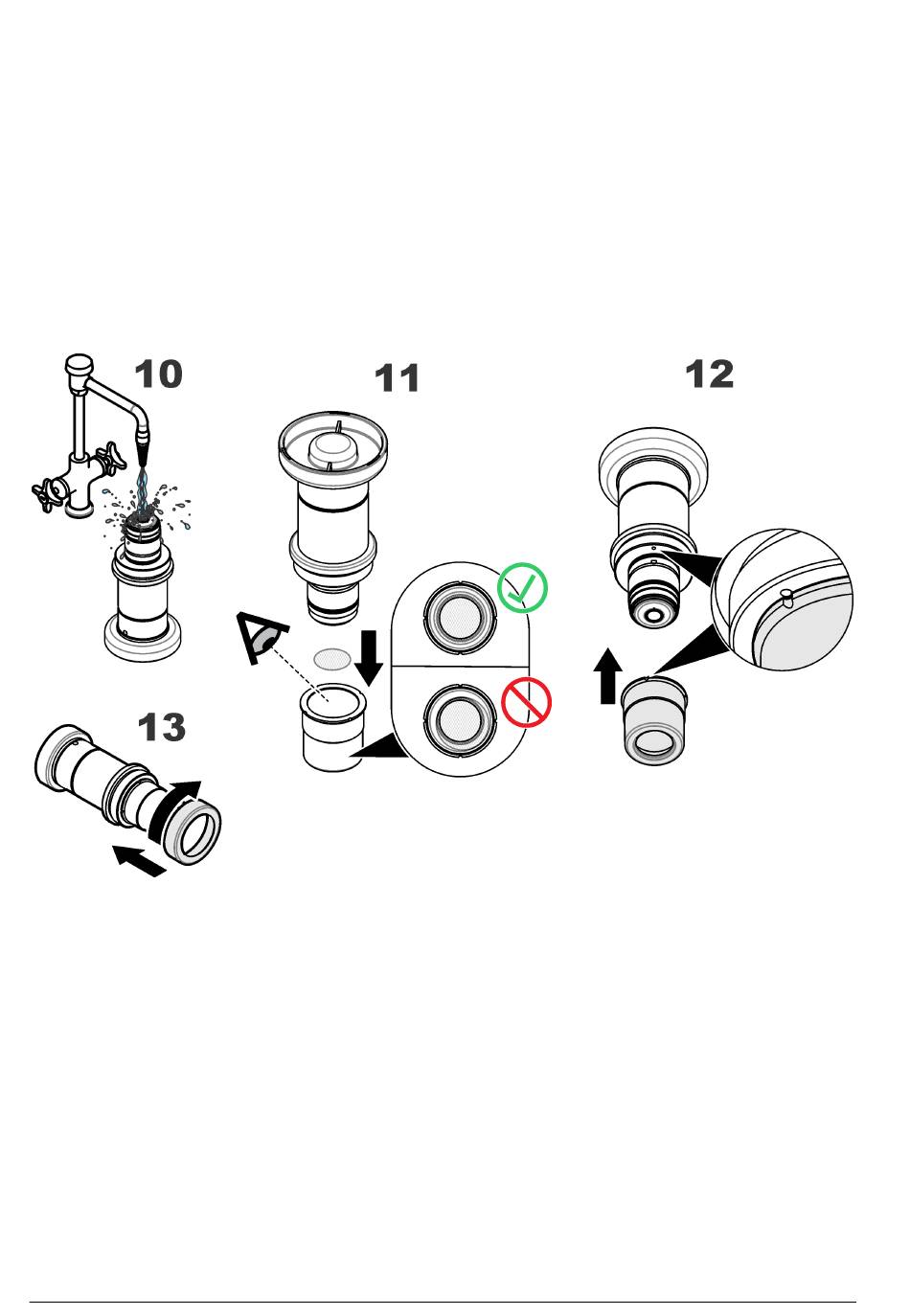 10

11

12

13