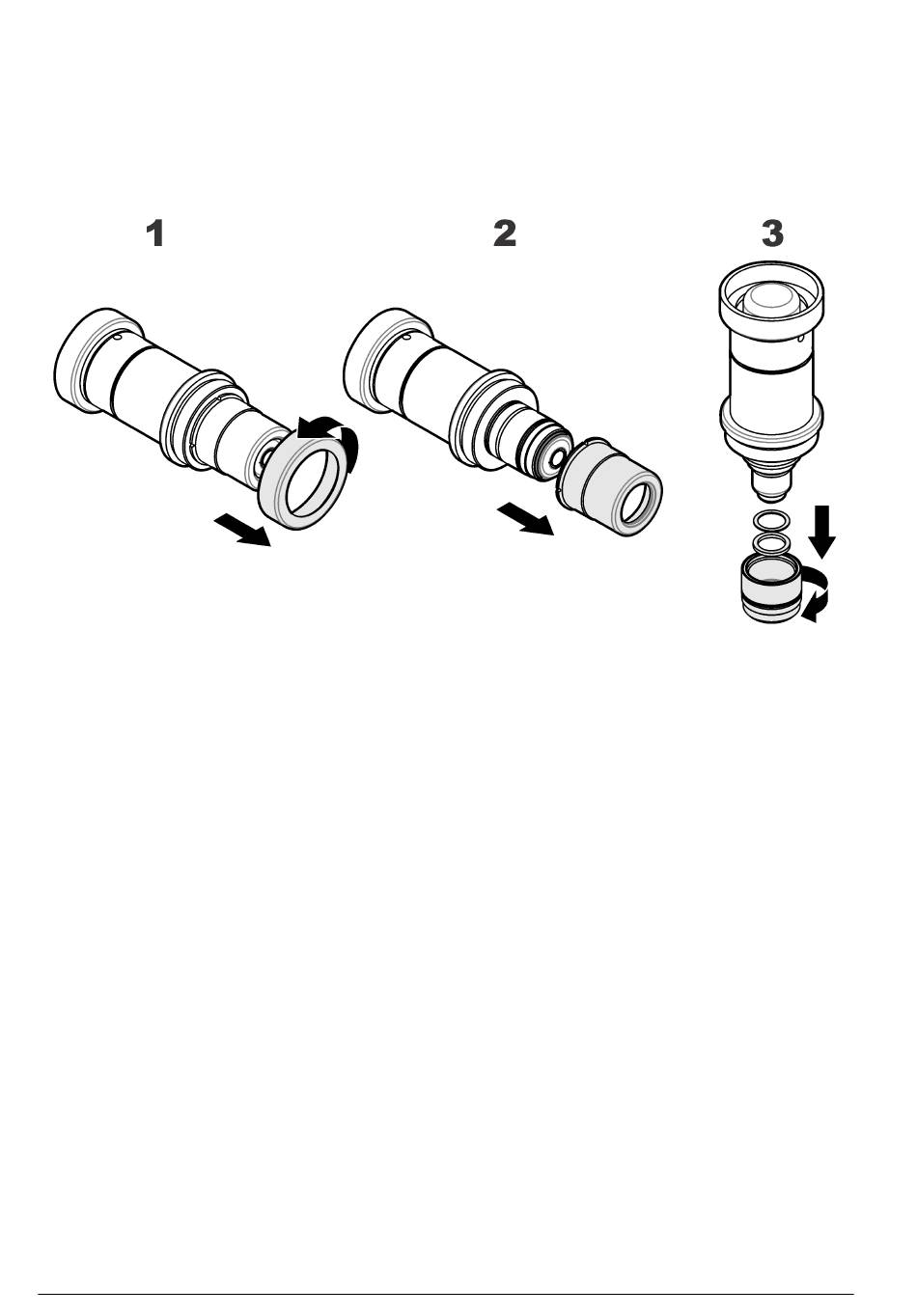 1

2

3