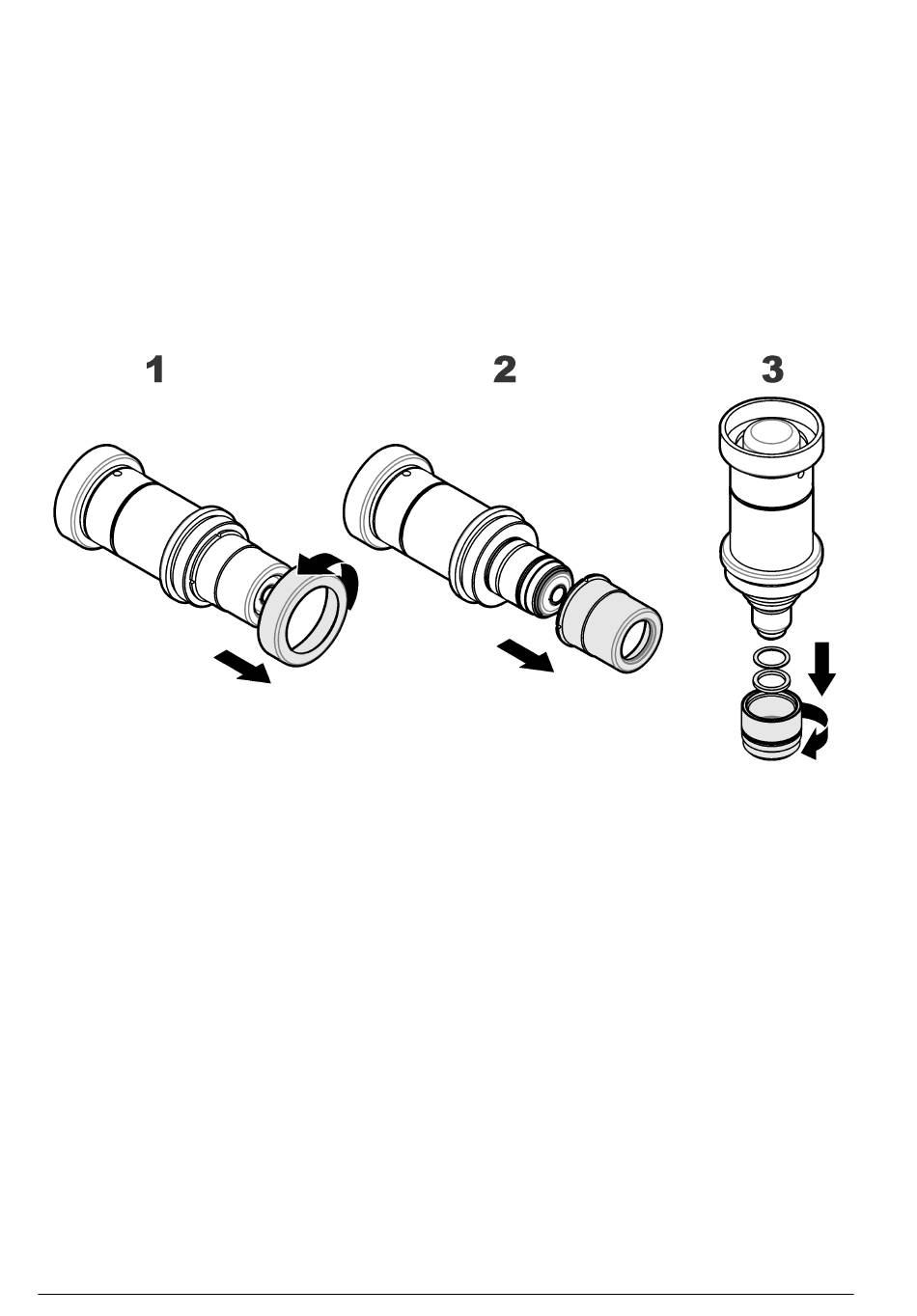 1

2

3