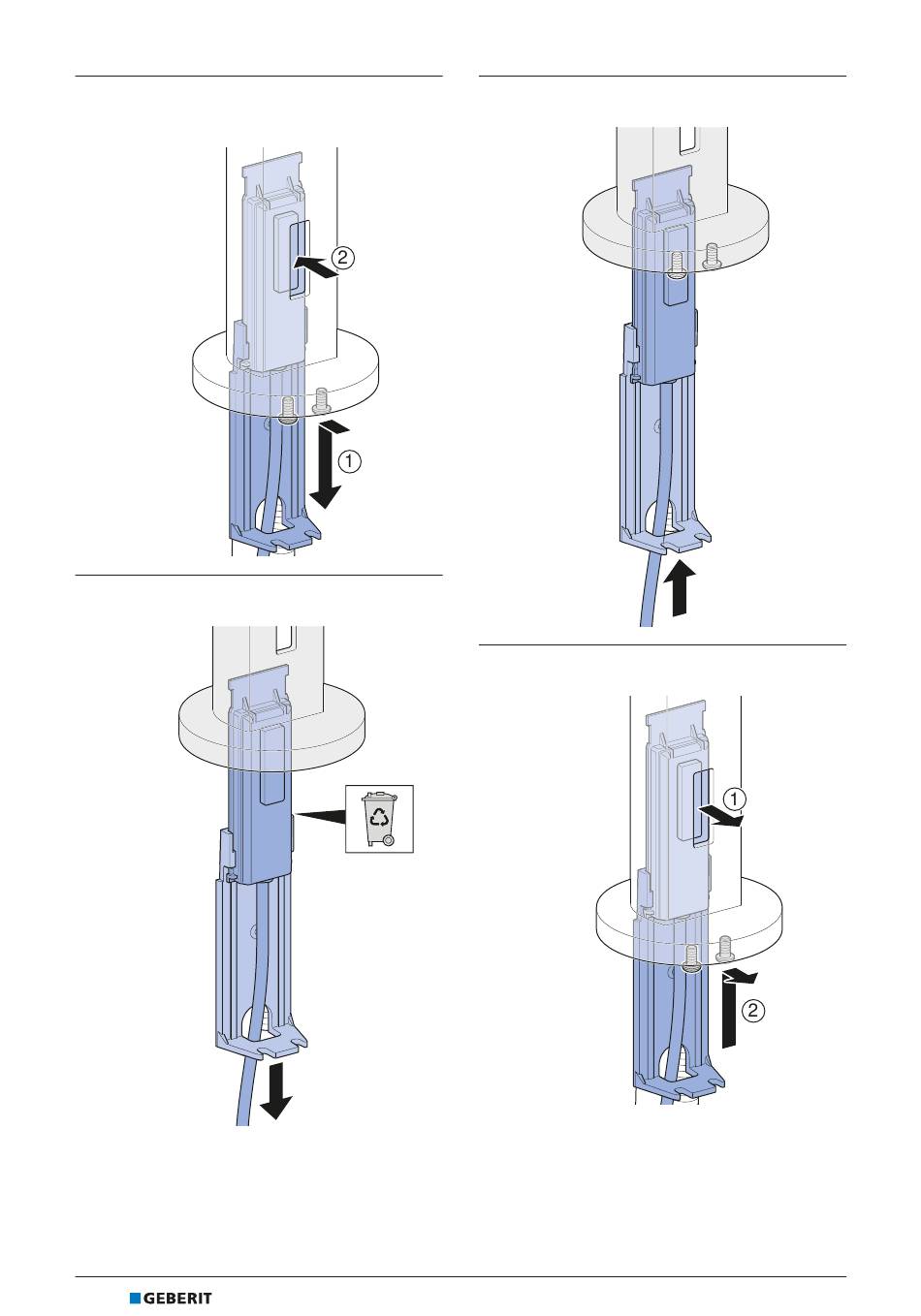 2

1

1

2

GEBERIT