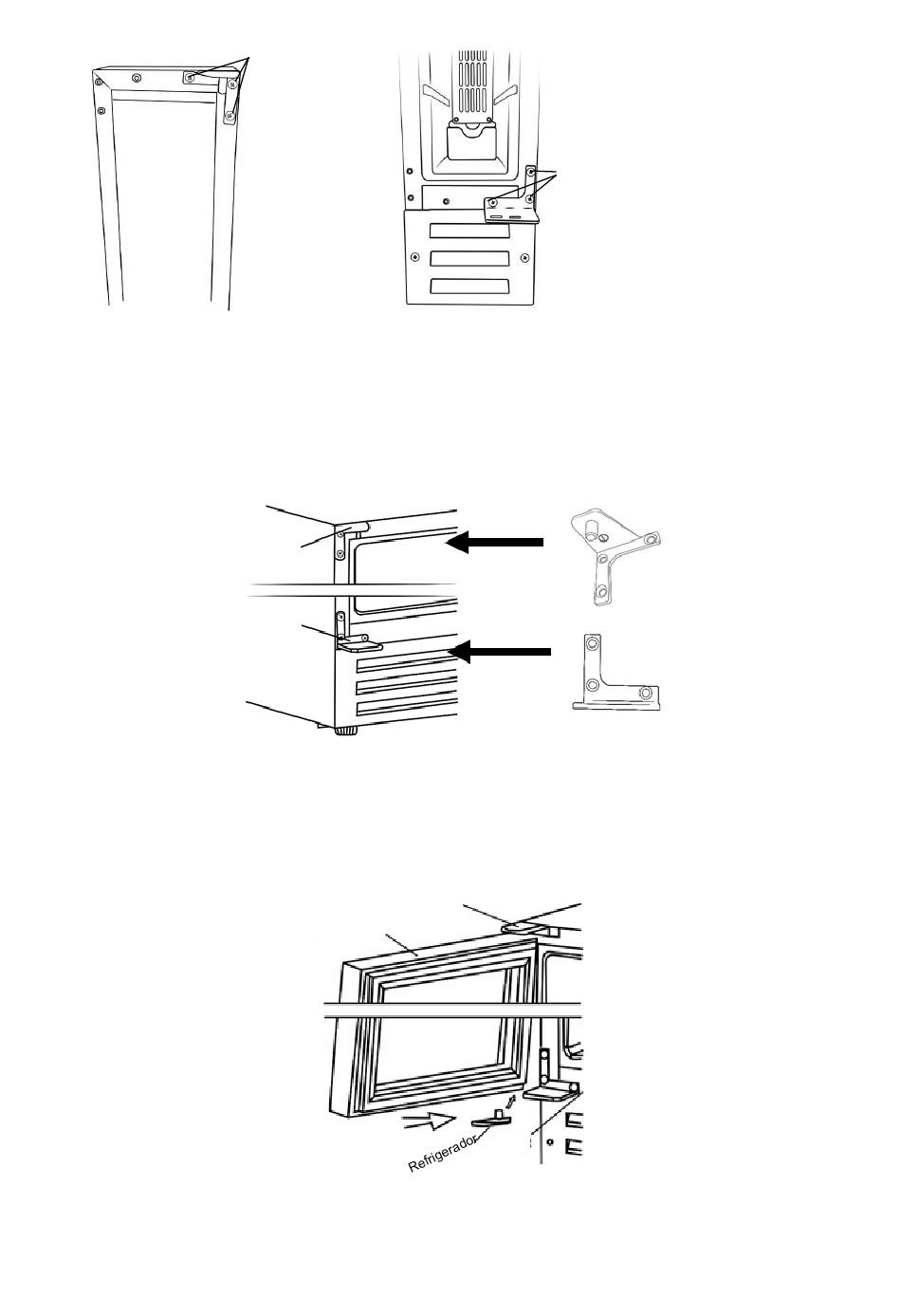 Refrigerador