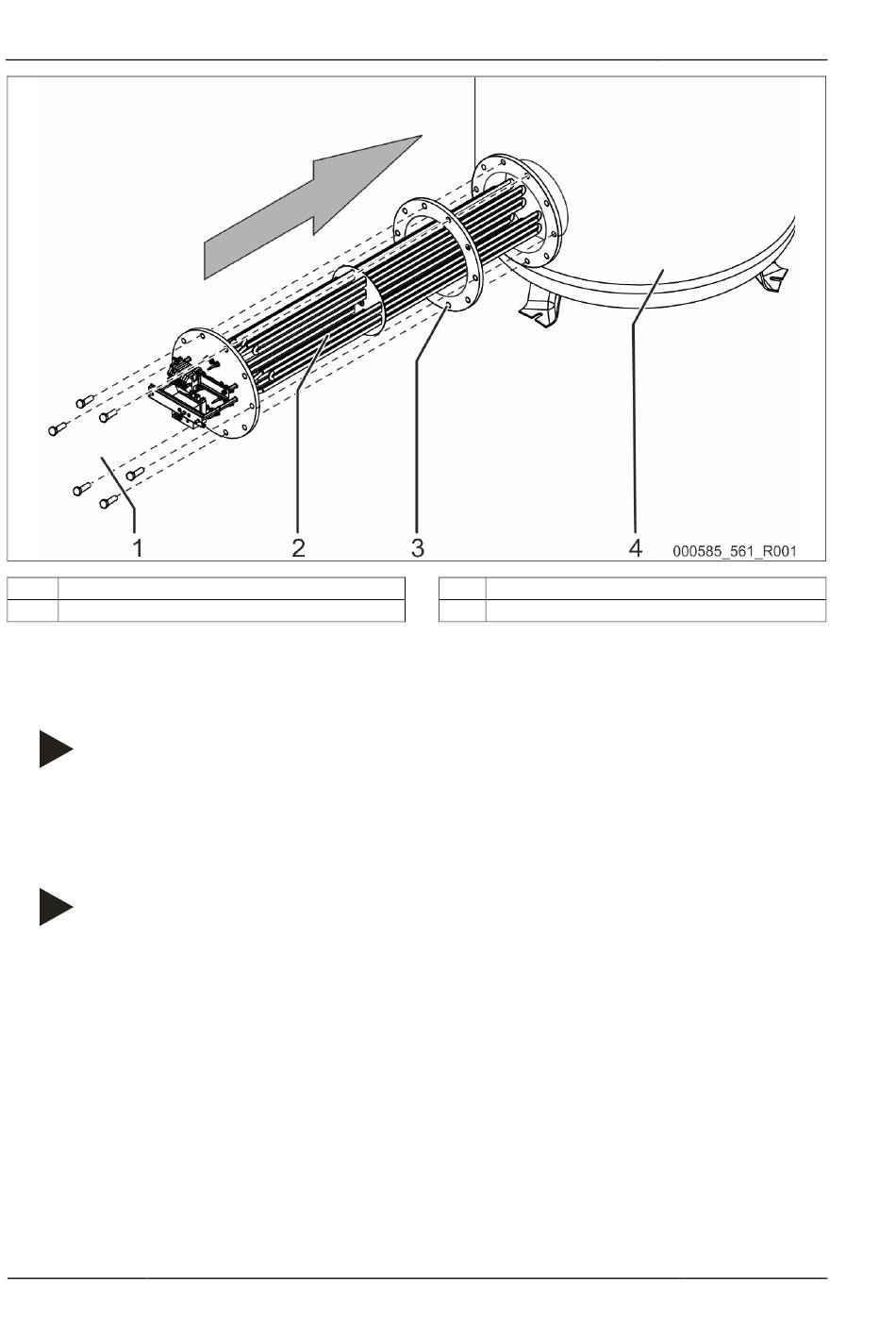 1

2

3

4

000585_561_R001