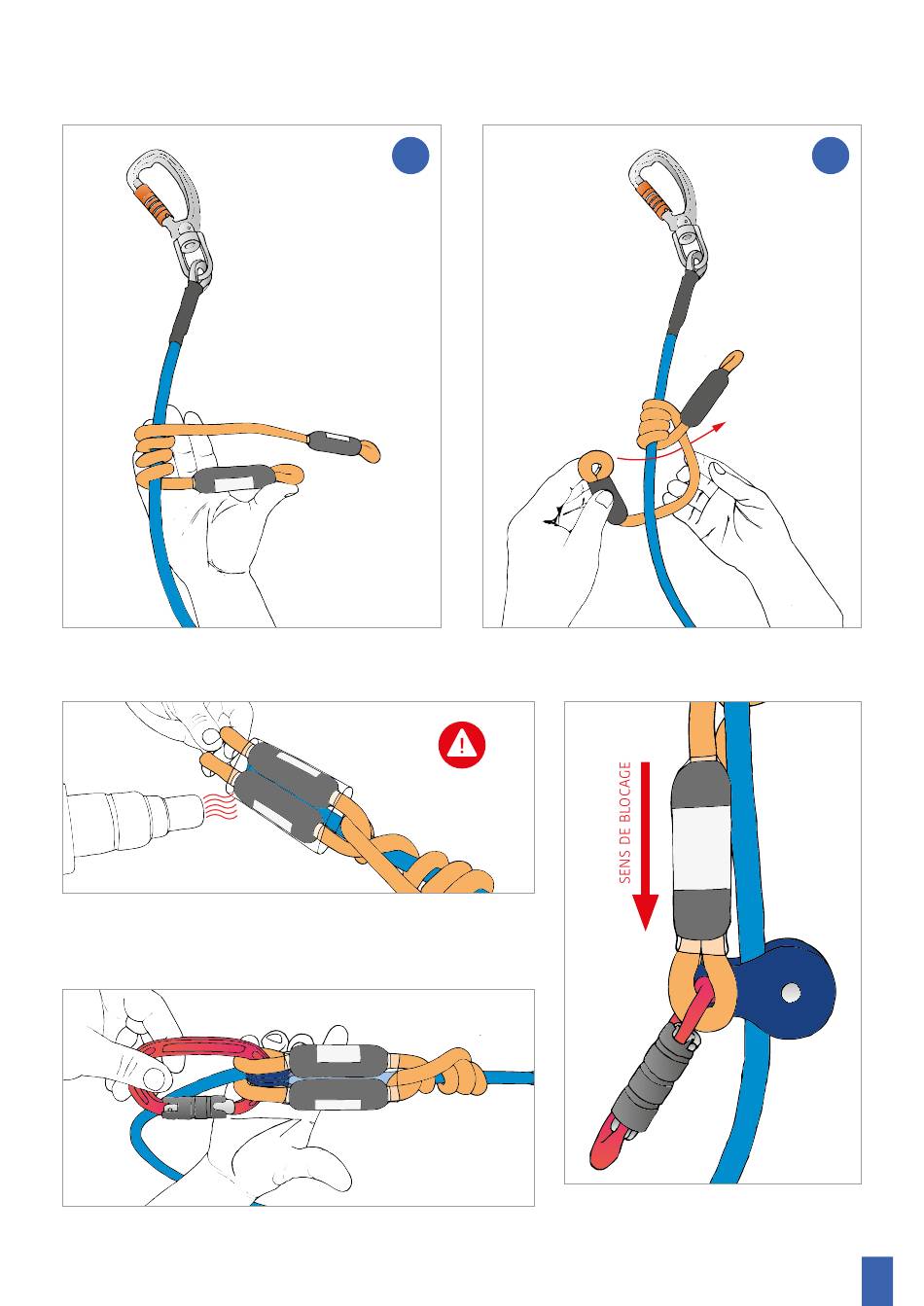 SENS DE BLOCAGE