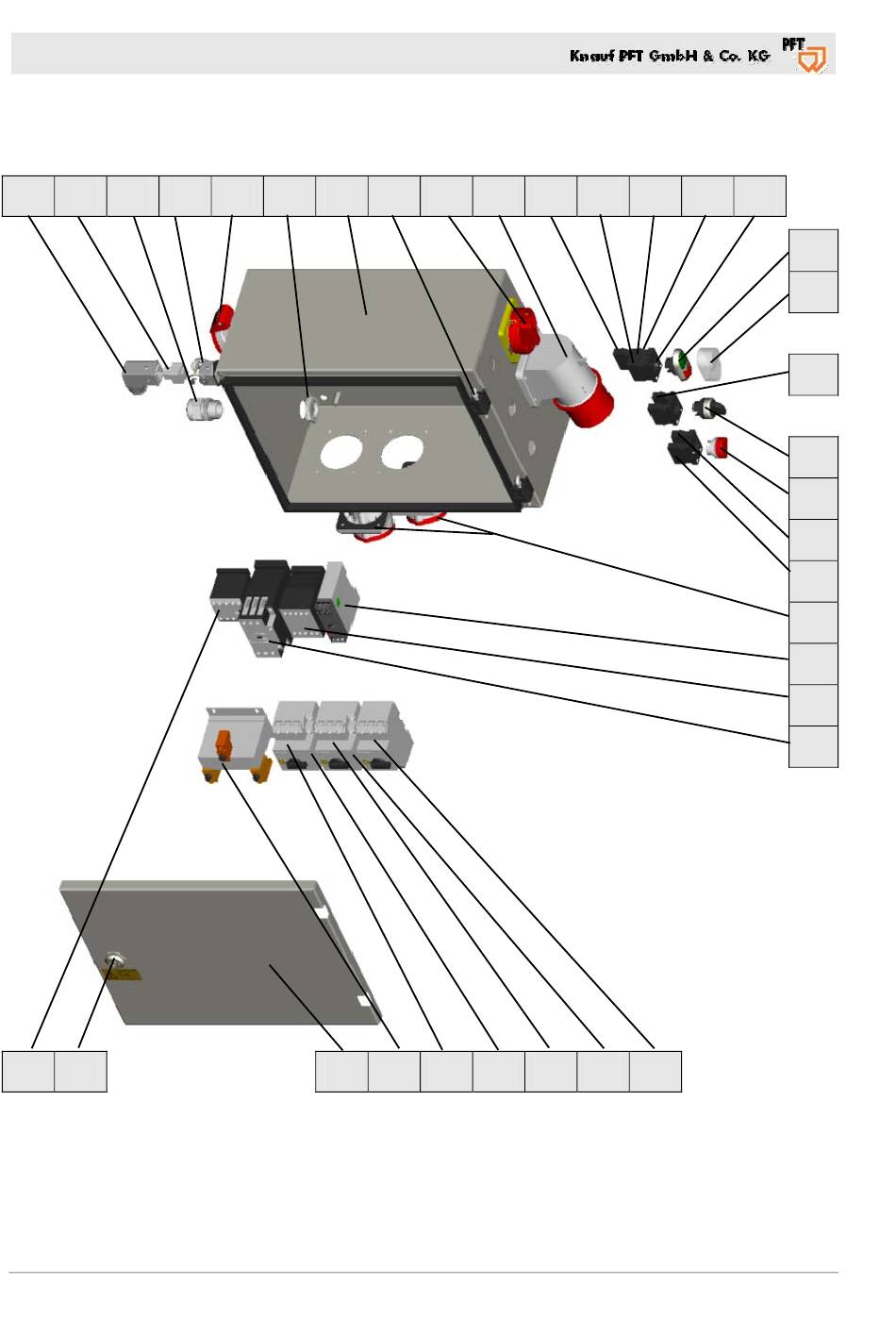 Knauf PFT GmbH & Co. KG

PFT