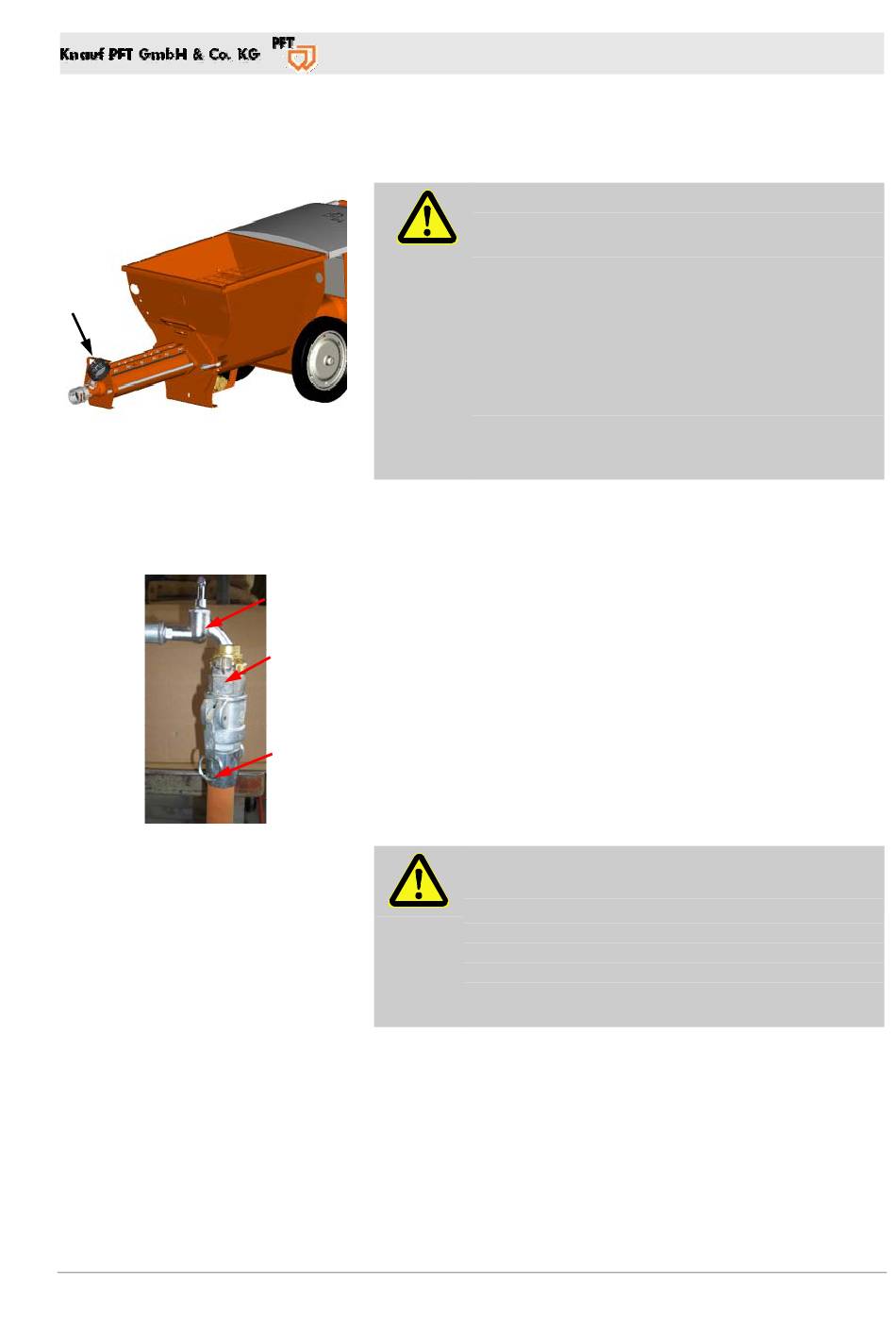 Knauf PFT GmbH & Co. KG PFT