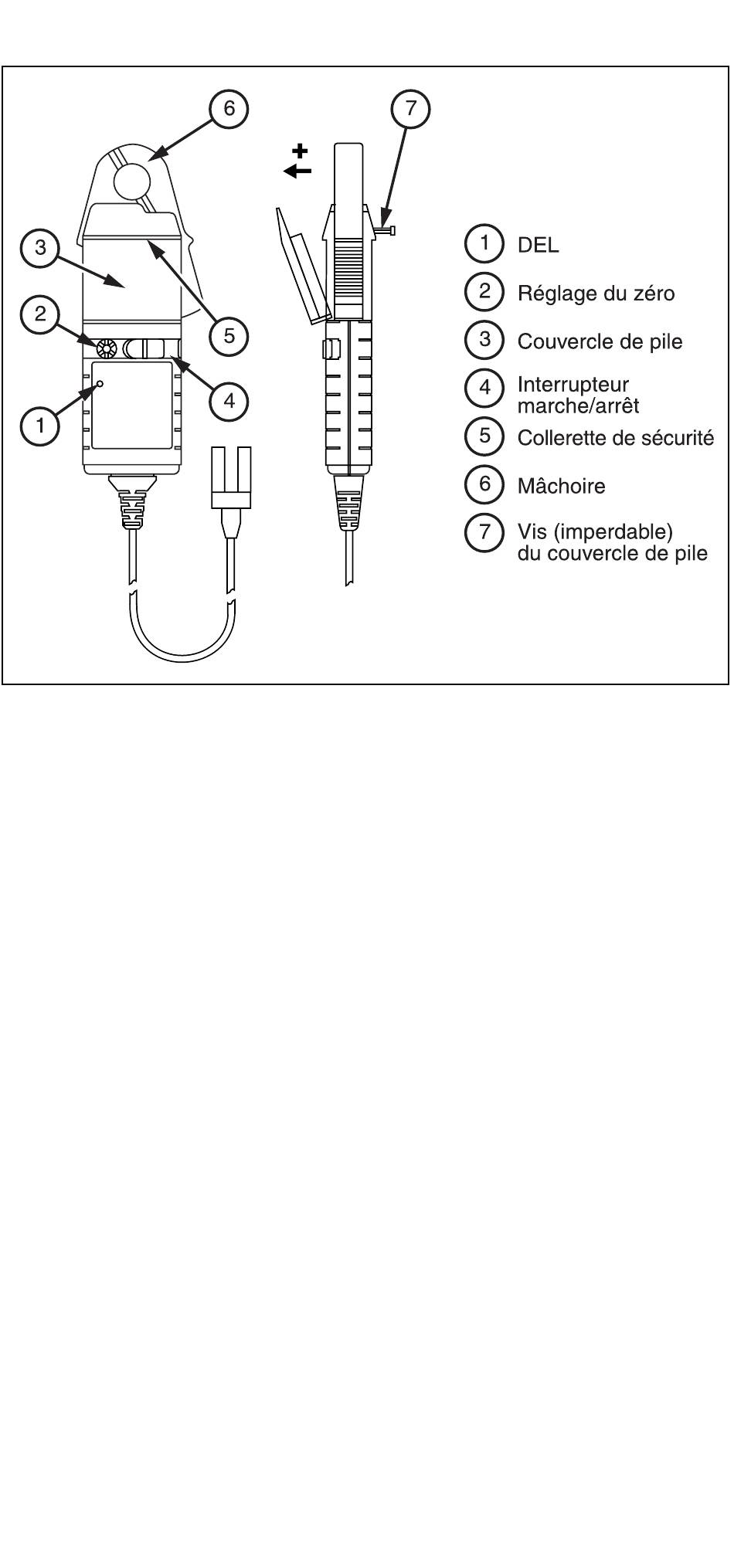 6
7
+
3
2
5
4
1

1 DEL
2 Réglage du zéro
3 Couvercle de pile
4 Interrupteur marche/arrêt
5 Collerette de sécurité
6 Mâchoire
7 Vis (imperdable) du couvercle de pile