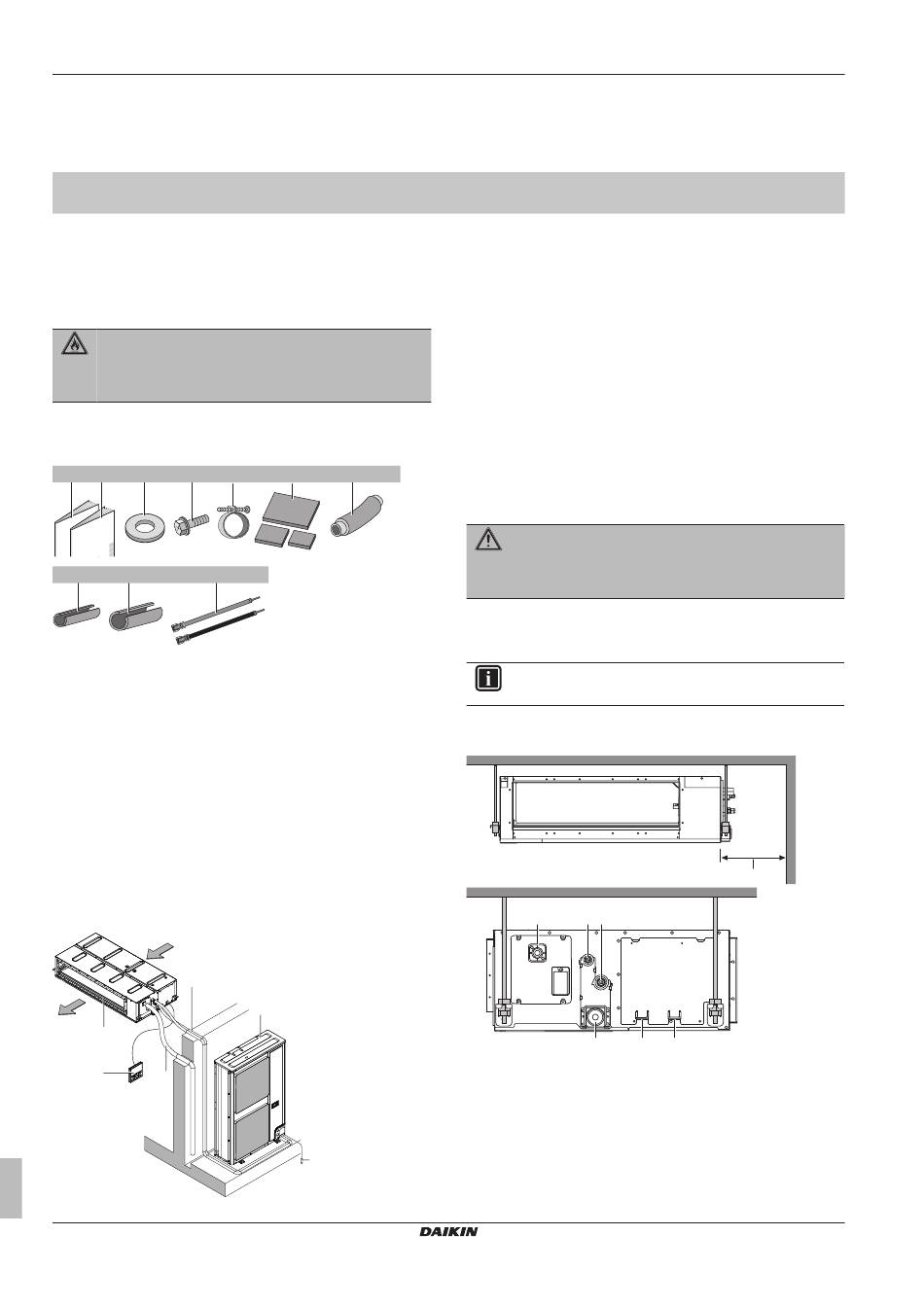 DAIKIN