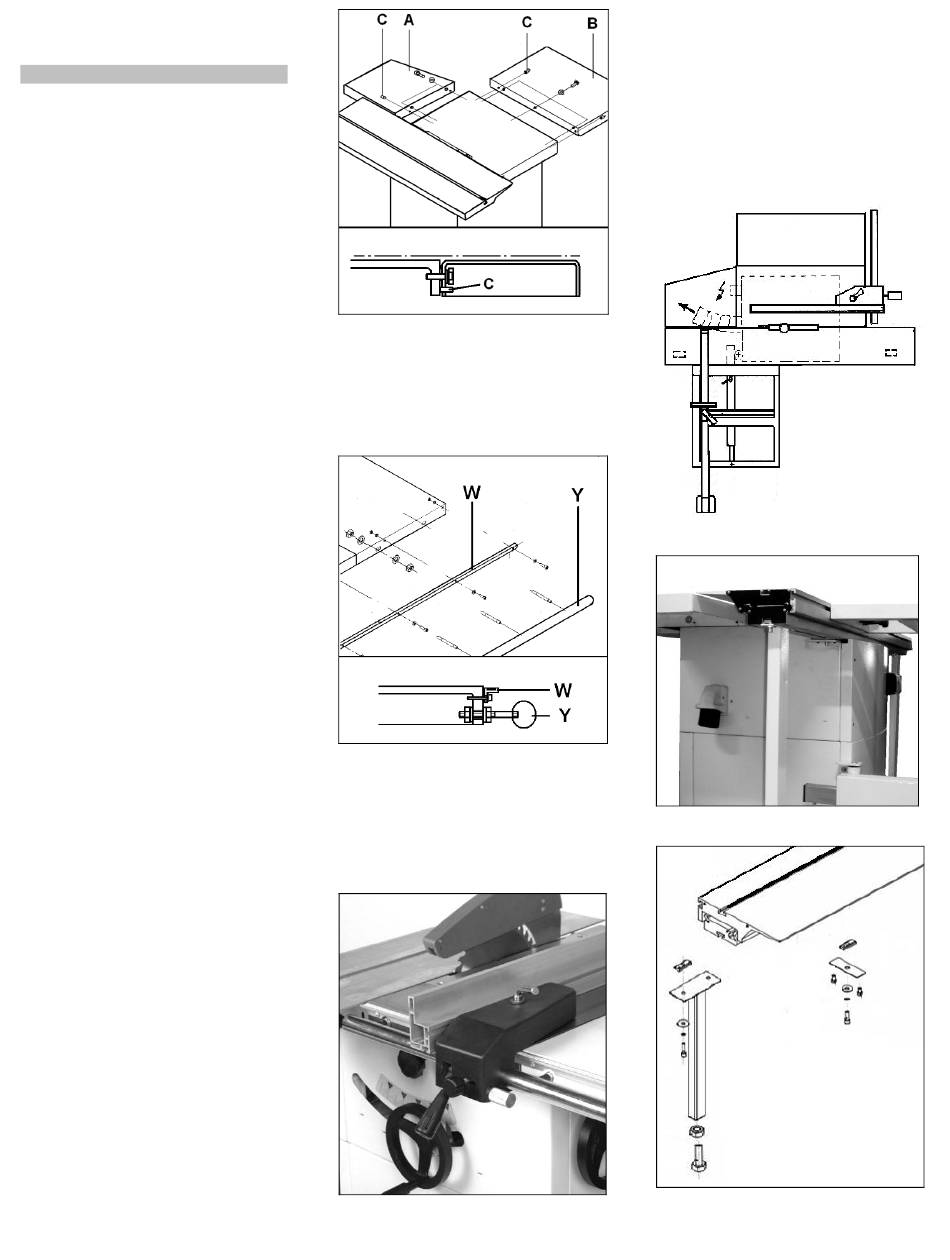 C A C B

C

W Y

W

Y