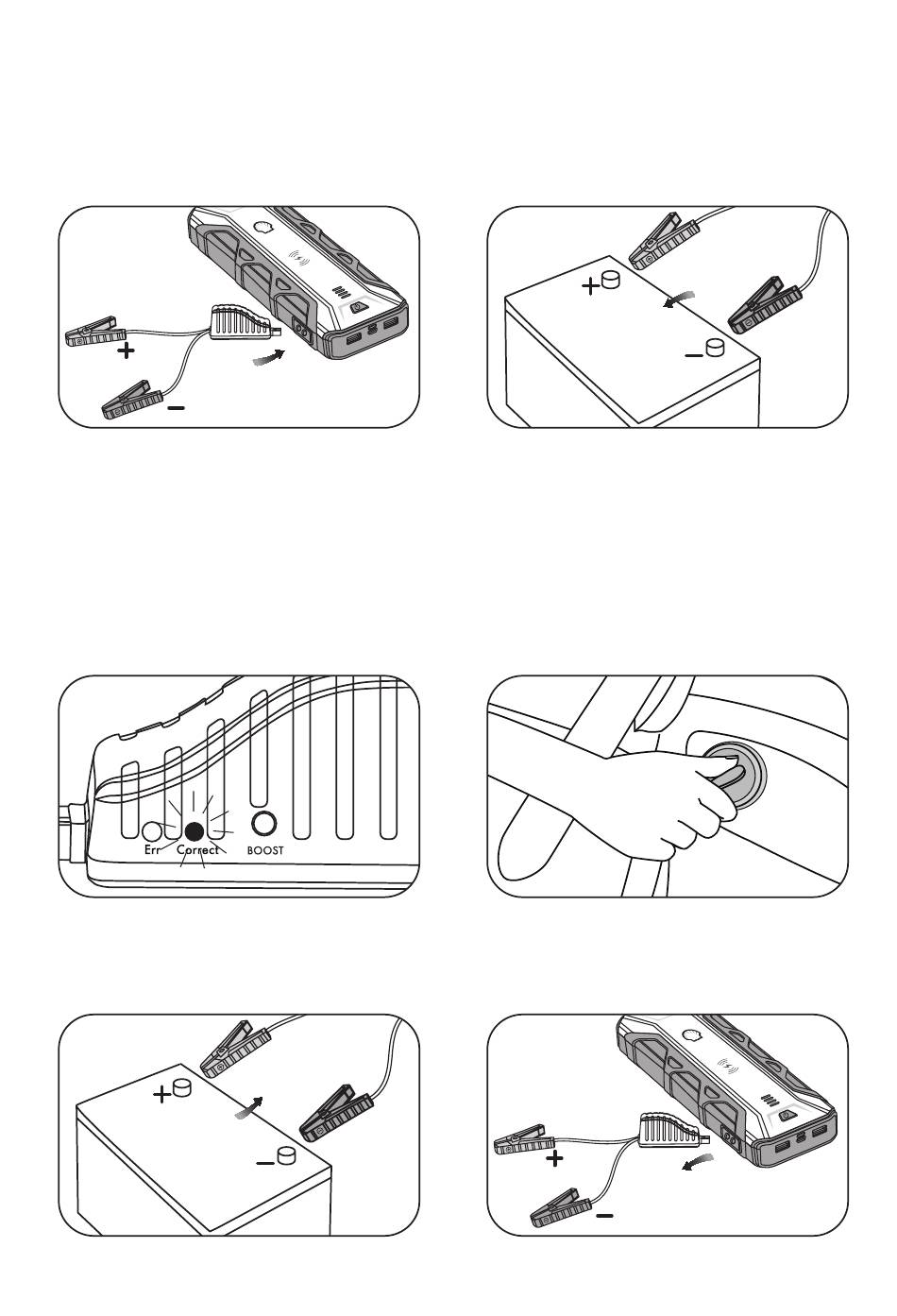 +
−

+
−

Err Correct BOOST

+
−

+
−