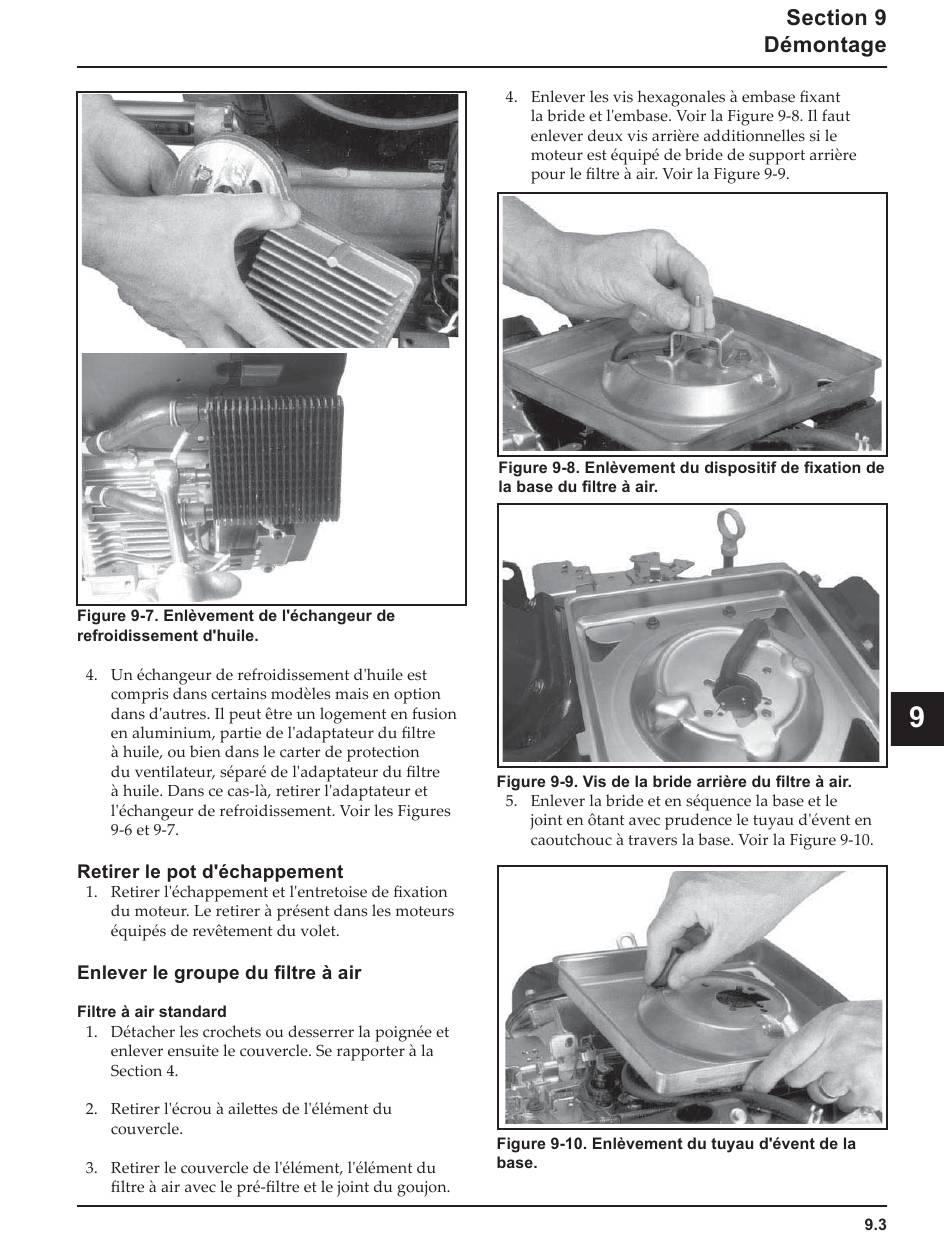 Section 9
Démontage

Figure 9-7. Enlèvement de l'échangeur de refroidissement d'huile.

4. Un échangeur de refroidissement d'huile est compris dans certains modèles mais en option dans d'autres. Il peut être un logement en fusion en aluminium, partie de l'adaptateur du filtre à huile, ou bien dans le carter de protection du ventilateur, séparé de l'adaptateur du filtre à huile. Dans ce cas-là, retirer l'adaptateur et l'échangeur de refroidissement. Voir les Figures 9-6 et 9-7.

Retirer le pot d'échappement
1. Retirer l'échappement et l'entretoise de fixation du moteur. Le retirer à présent dans les moteurs équipés de revêtement du volet.

Enlever le groupe du filtre à air

Filtre à air standard
1. Détacher les crochets ou desserrer la poignée et enlever ensuite le couvercle. Se rapporter à la Section 4.

2. Retirer l'écrou à ailettes de l'élément du couvercle.

3. Retirer le couvercle de l'élément, l'élément du filtre à air avec le pré-filtre et le joint du goujon.

4. Enlever les vis hexagonales à embase fixant la bride et l'embase. Voir la Figure 9-8. Il faut enlever deux vis arrière additionnelles si le moteur est équipé de bride de support arrière pour le filtre à air. Voir la Figure 9-9.

Figure 9-8. Enlèvement du dispositif de fixation de la base du filtre à air.

Figure 9-9. Vis de la bride arrière du filtre à air.

5. Enlever la bride et en séquence la base et le joint en ôtant avec prudence le tuyau d'évent en caoutchouc à travers la base. Voir la Figure 9-10.

Figure 9-10. Enlèvement du tuyau d'évent de la base.

9

9.3