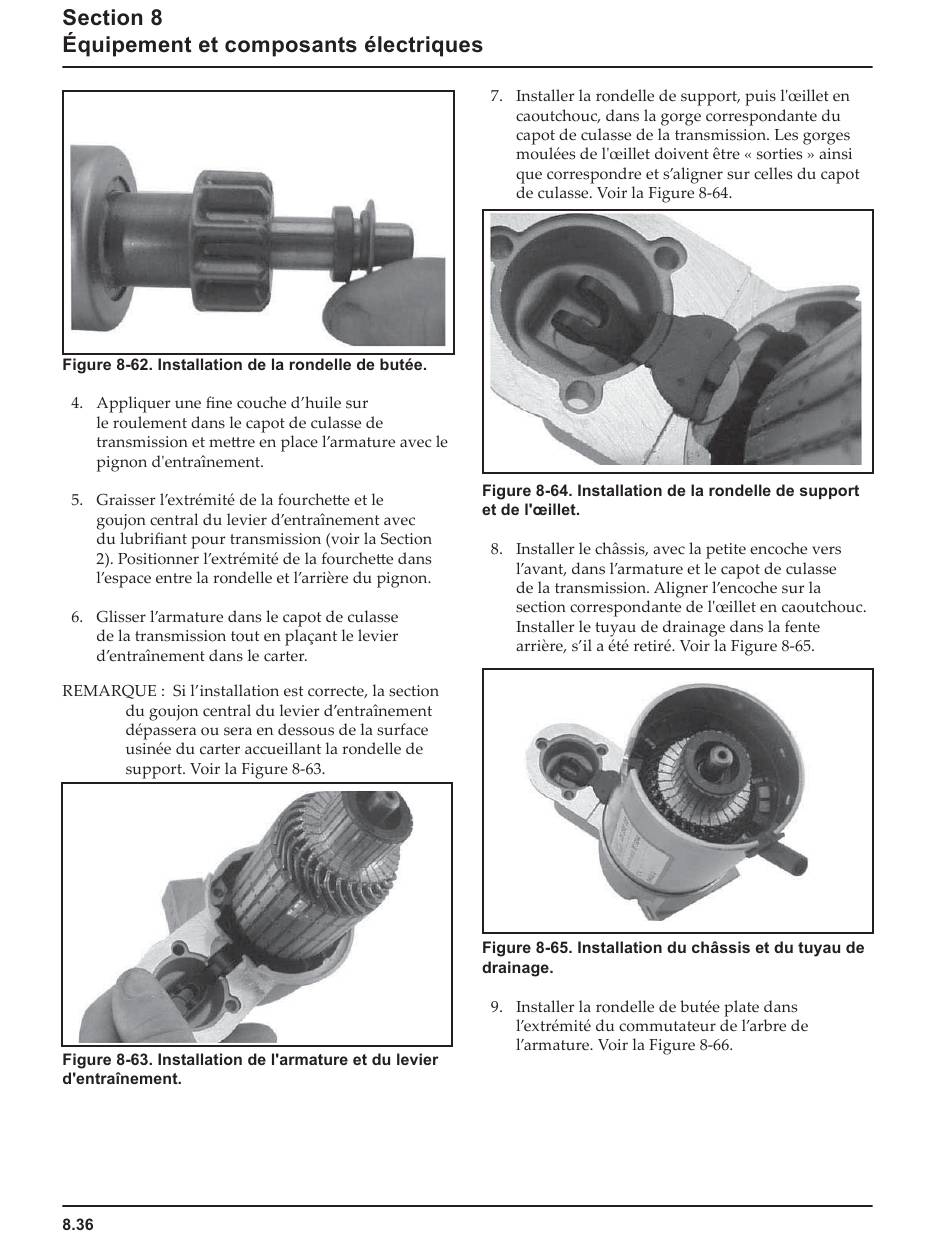 Section 8
Équipement et composants électriques

Figure 8-62. Installation de la rondelle de butée.

4. Appliquer une fine couche d'huile sur le roulement dans le capot de culasse de transmission et mettre en place l'armature avec le pignon d'entraînement.

5. Graisser l'extrémité de la fourchette et le goujon central du levier d'entraînement avec du lubrifiant pour transmission (voir la Section 2). Positionner l'extrémité de la fourchette dans l'espace entre la rondelle et l'arrière du pignon.

6. Glisser l'armature dans le capot de culasse de la transmission tout en plaçant le levier d'entraînement dans le carter.

REMARQUE : Si l'installation est correcte, la section du goujon central du levier d'entraînement dépassera ou sera en dessous de la surface usinée du carter accueillant la rondelle de support. Voir la Figure 8-63.

Figure 8-63. Installation de l'armature et du levier d'entraînement.

7. Installer la rondelle de support, puis l'œillet en caoutchouc, dans la gorge correspondante du capot de culasse de la transmission. Les gorges moulées de l'œillet doivent être « sorties » ainsi que correspondre et s'aligner sur celles du capot de culasse. Voir la Figure 8-64.

Figure 8-64. Installation de la rondelle de support et de l'œillet.

8. Installer le châssis, avec la petite encoche vers l'avant, dans l'armature et le capot de culasse de la transmission. Aligner l'encoche sur la section correspondante de l'œillet en caoutchouc. Installer le tuyau de drainage dans la fente arrière, s'il a été retiré. Voir la Figure 8-65.

Figure 8-65. Installation du châssis et du tuyau de drainage.

9. Installer la rondelle de butée plate dans l'extrémité du commutateur de l'arbre de l'armature. Voir la Figure 8-66.

8.36