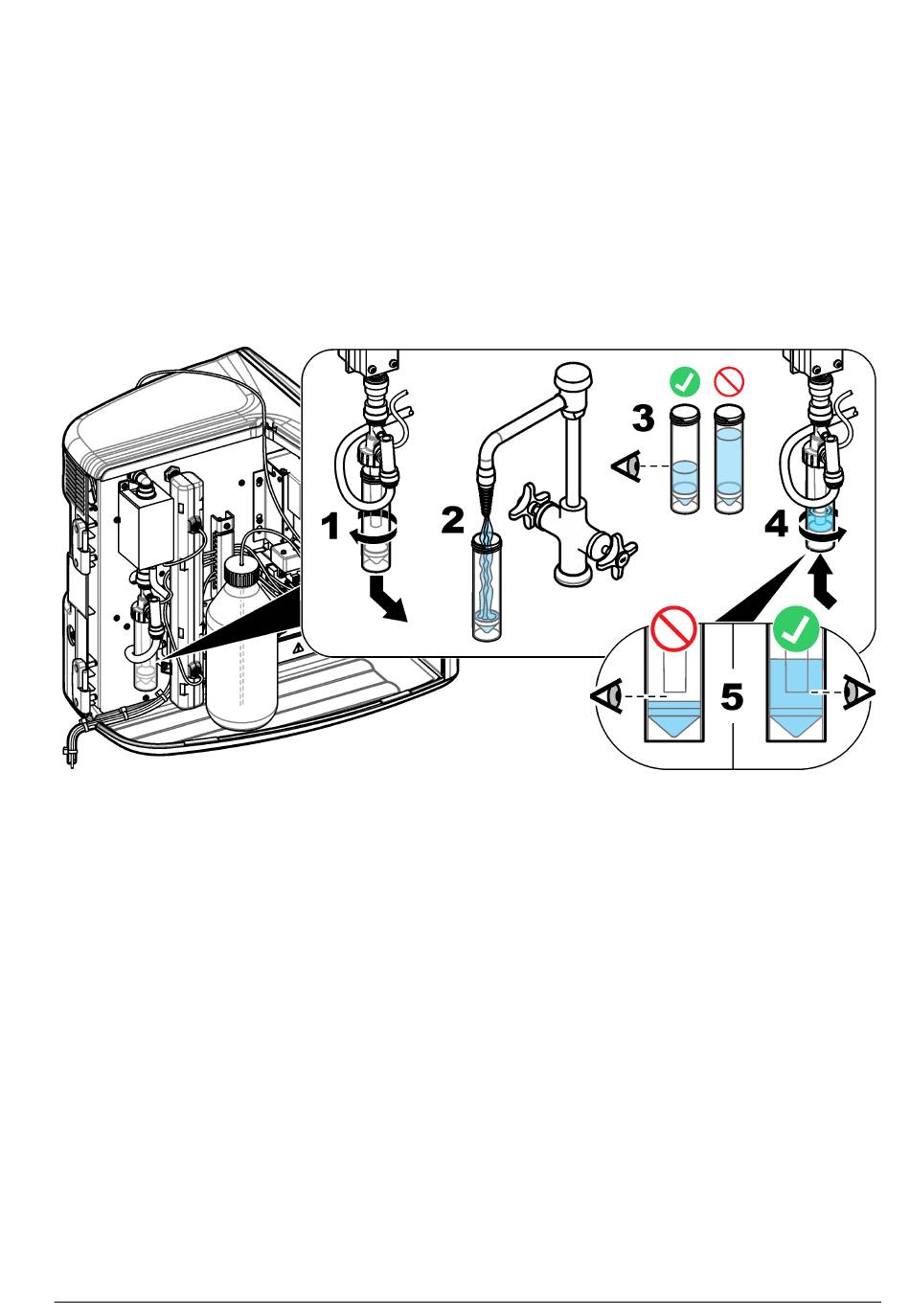 1

2

3

4

5