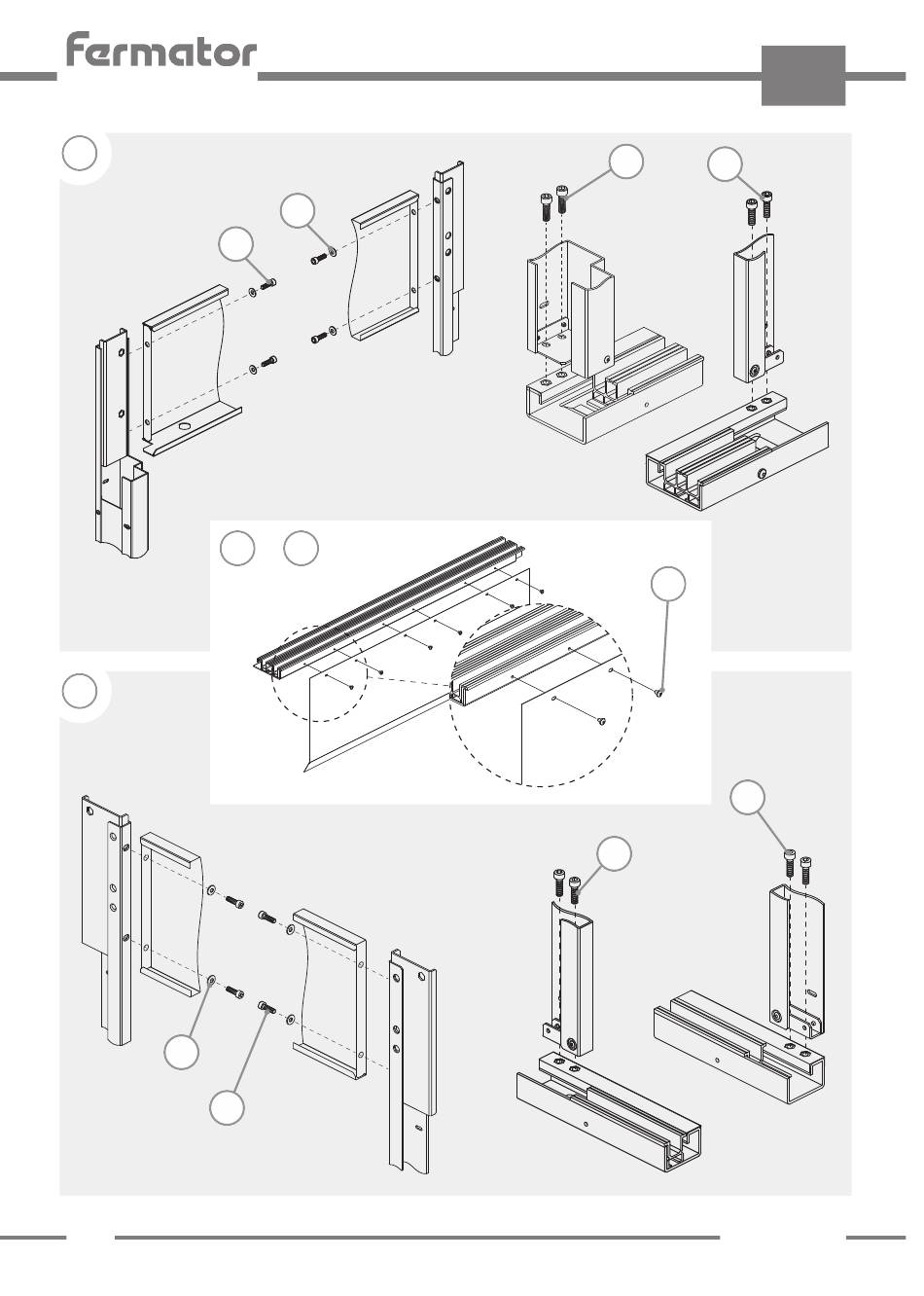 fermator