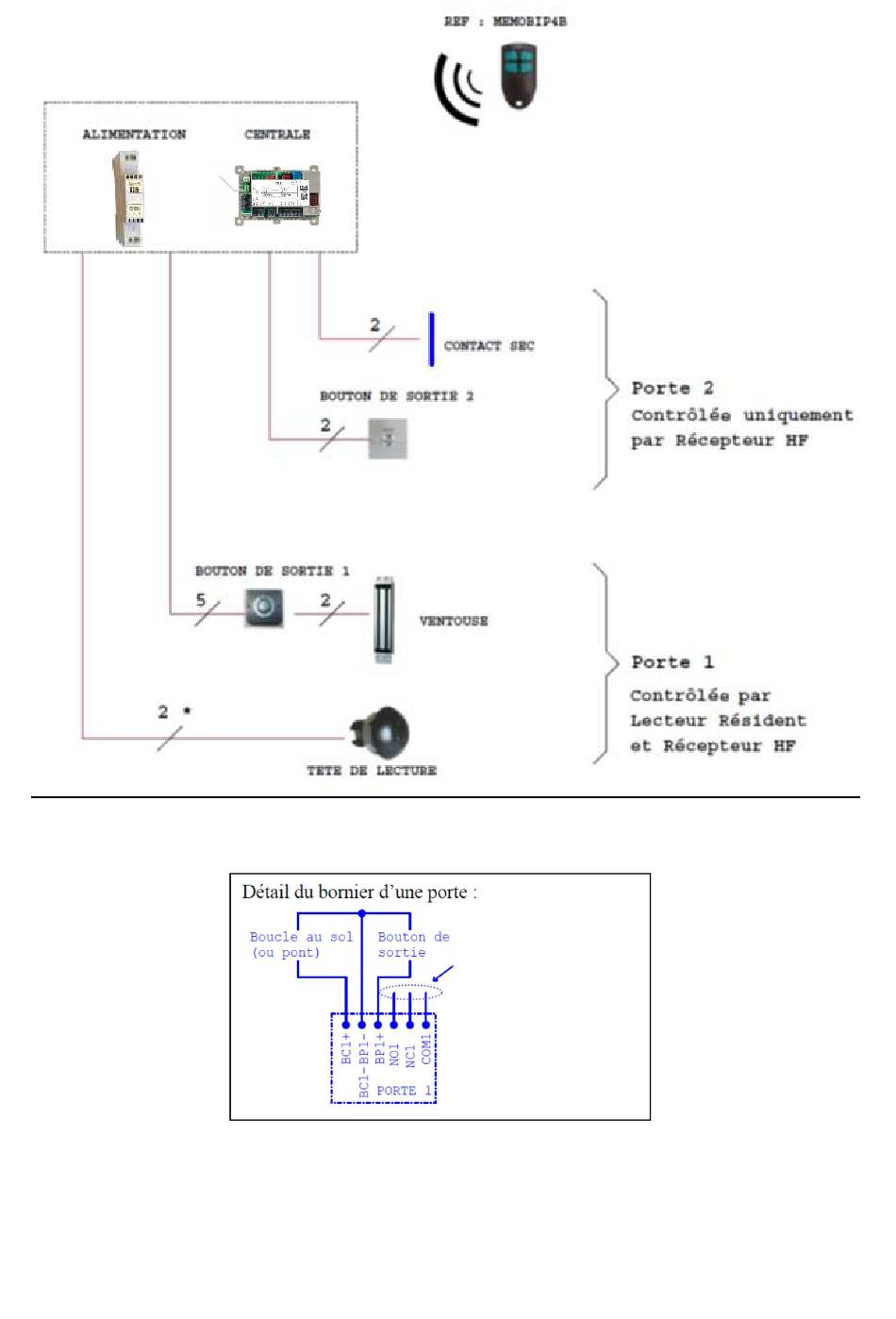 REF : MEMOBIP4B

ALIMENTATION

CENTRALE

2

CONTACT SEC

BOUTON DE SORTIE 2

2

Porte 2
Contrôlée uniquement par Récepteur HF

BOUTON DE SORTIE 1

5

2

VENTOUSE

2 *

TETE DE LECTURE

Porte 1
Contrôlée par Lecteur Résident et Récepteur HF

Détail du bornier d'une porte :

Boucle au sol (ou pont)

Bouton de sortie

BC1+
BC1-BP1-
BP1+
NO1
NC1
COM1

PORTE 1