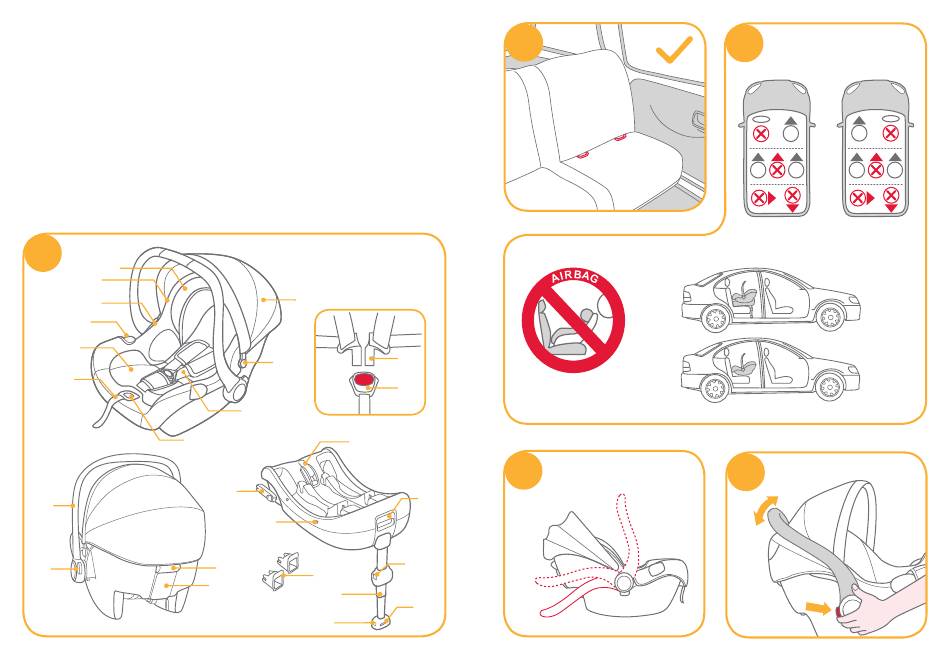 AIRBAG