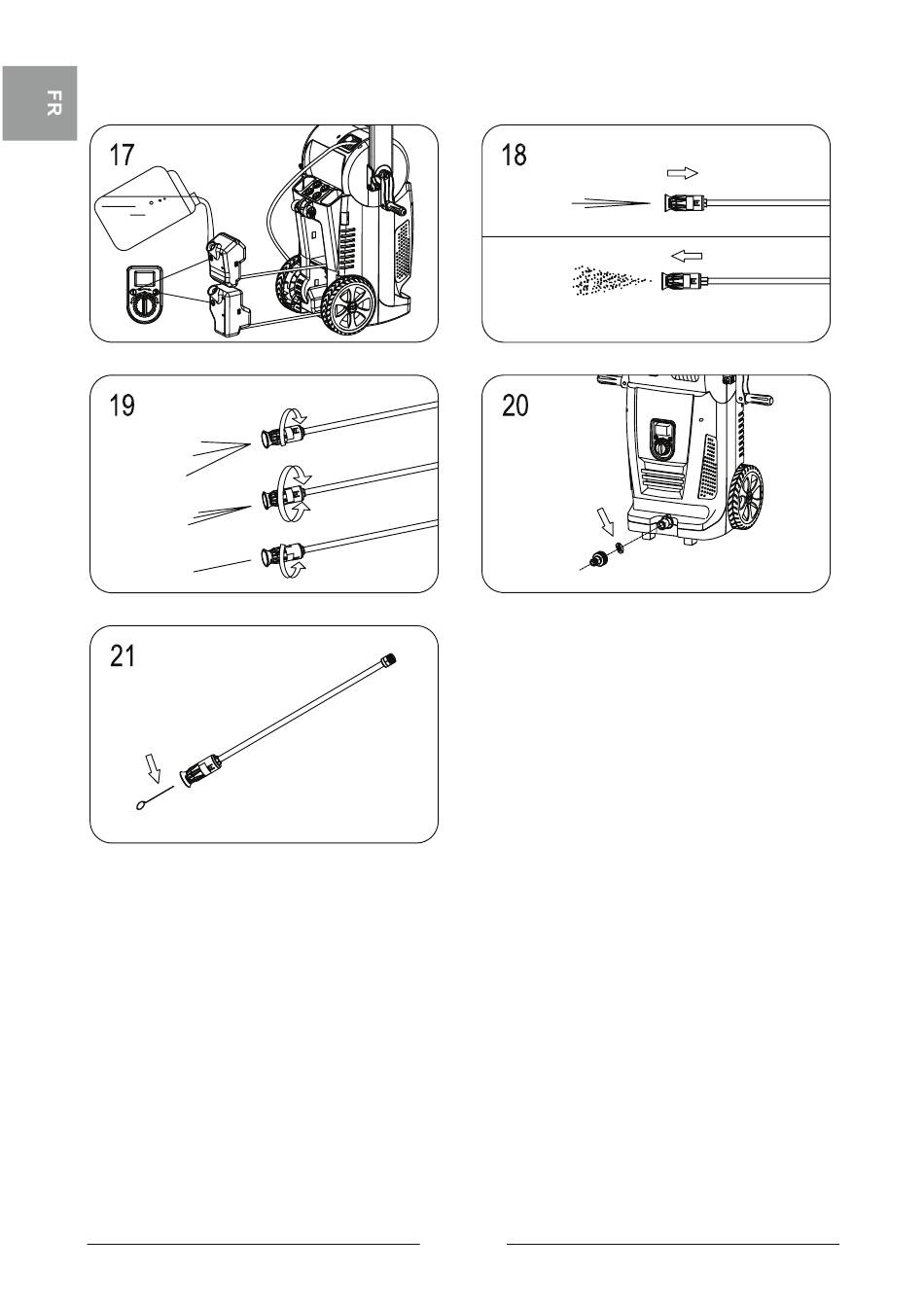 FR

17

18

19

20

21