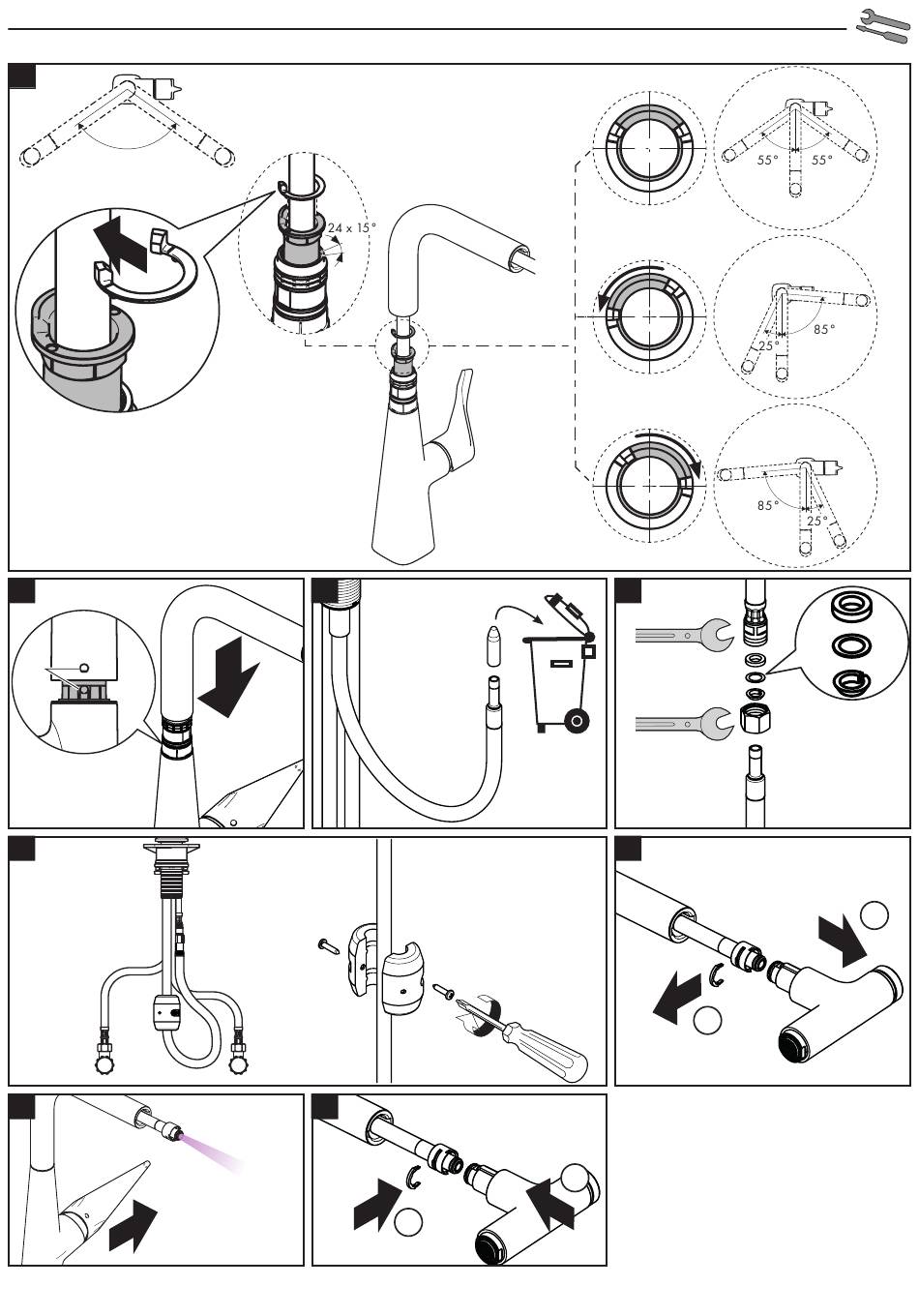 24 x 15°

55°

55°

25°

85°

85°

25°