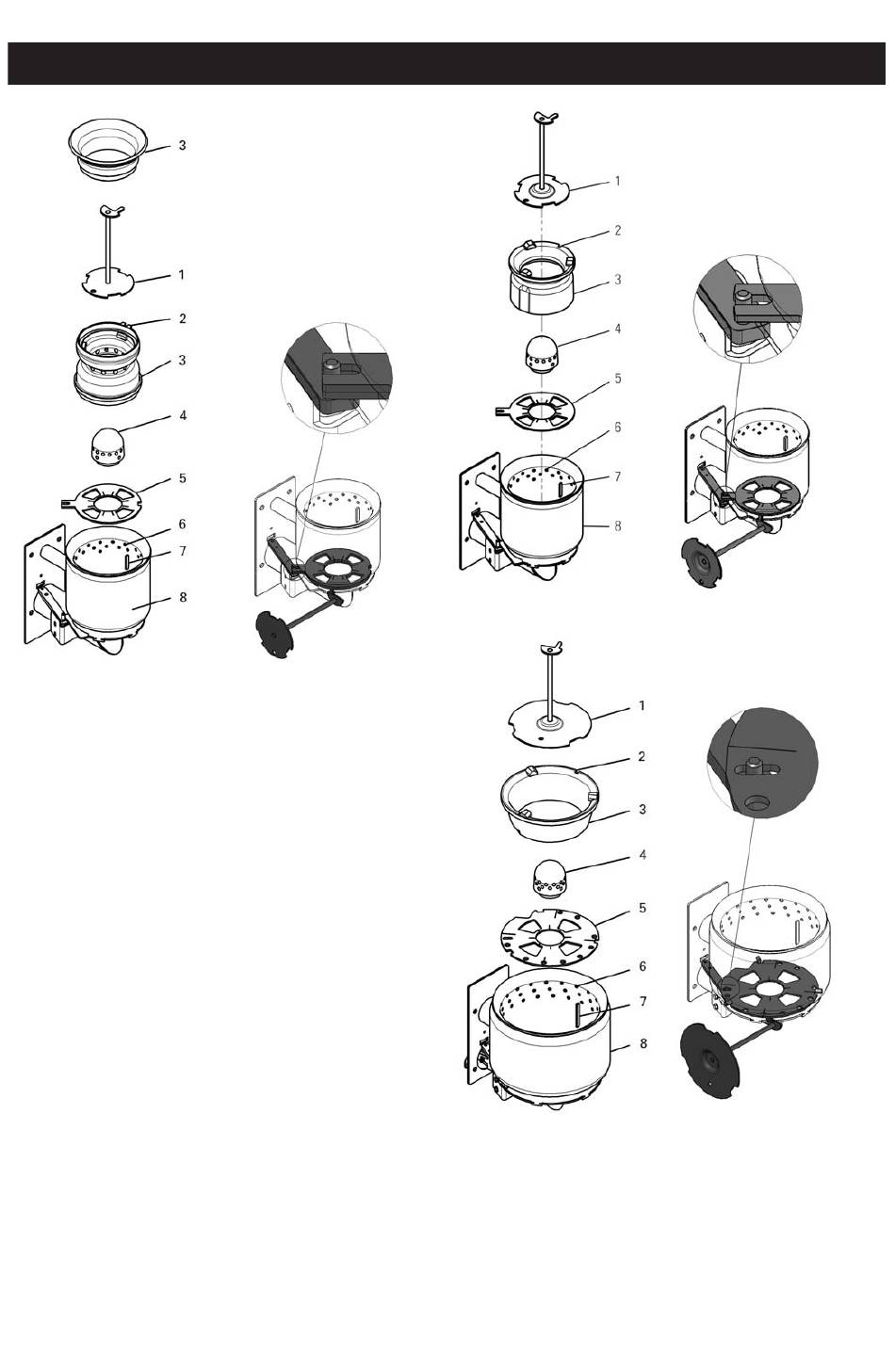 3
1
2
3
4
5
6
7
8

1
2
3
4
5
6
7
8

1
2
3
4
5
6
7
8