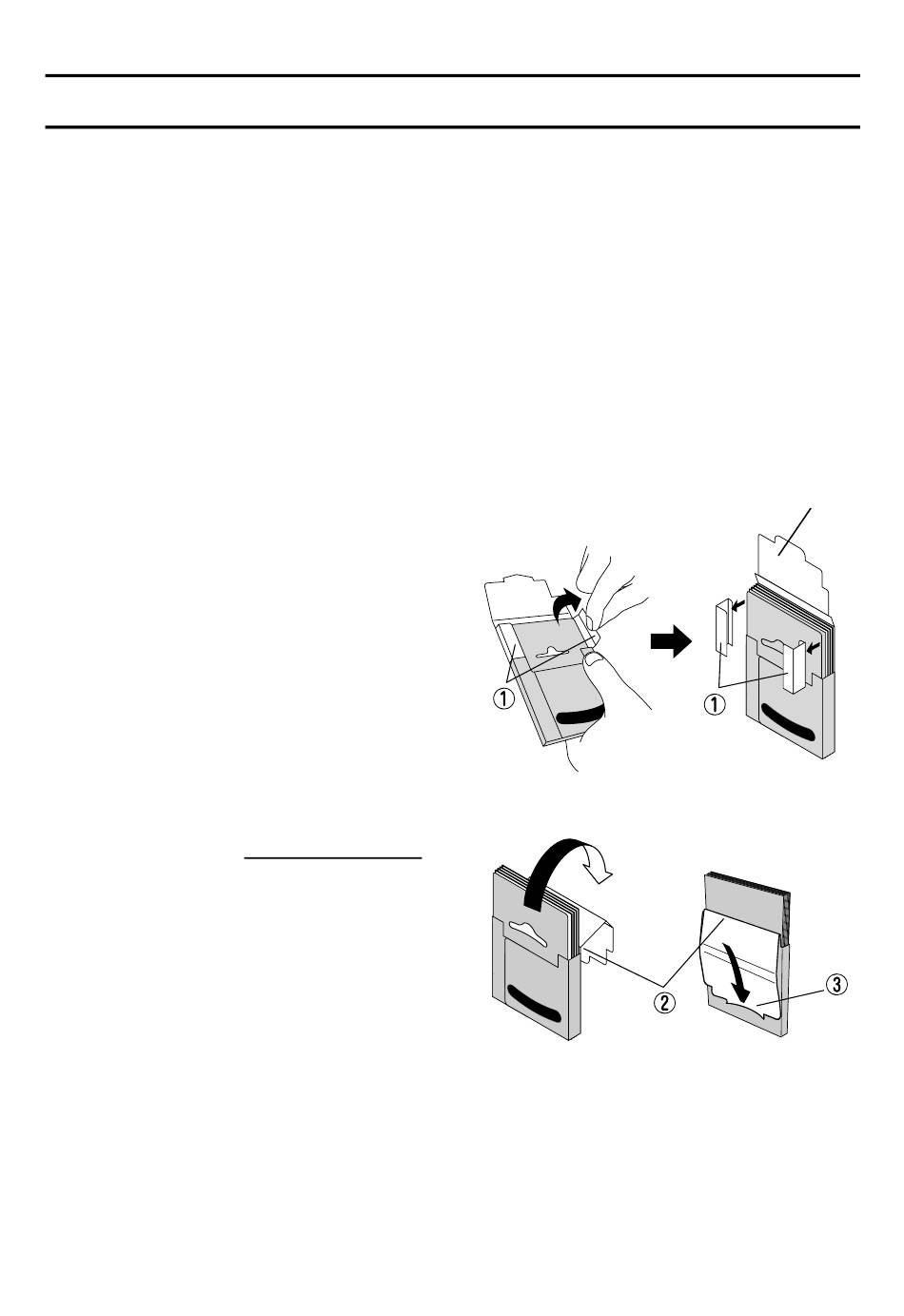 ①

①

②

③